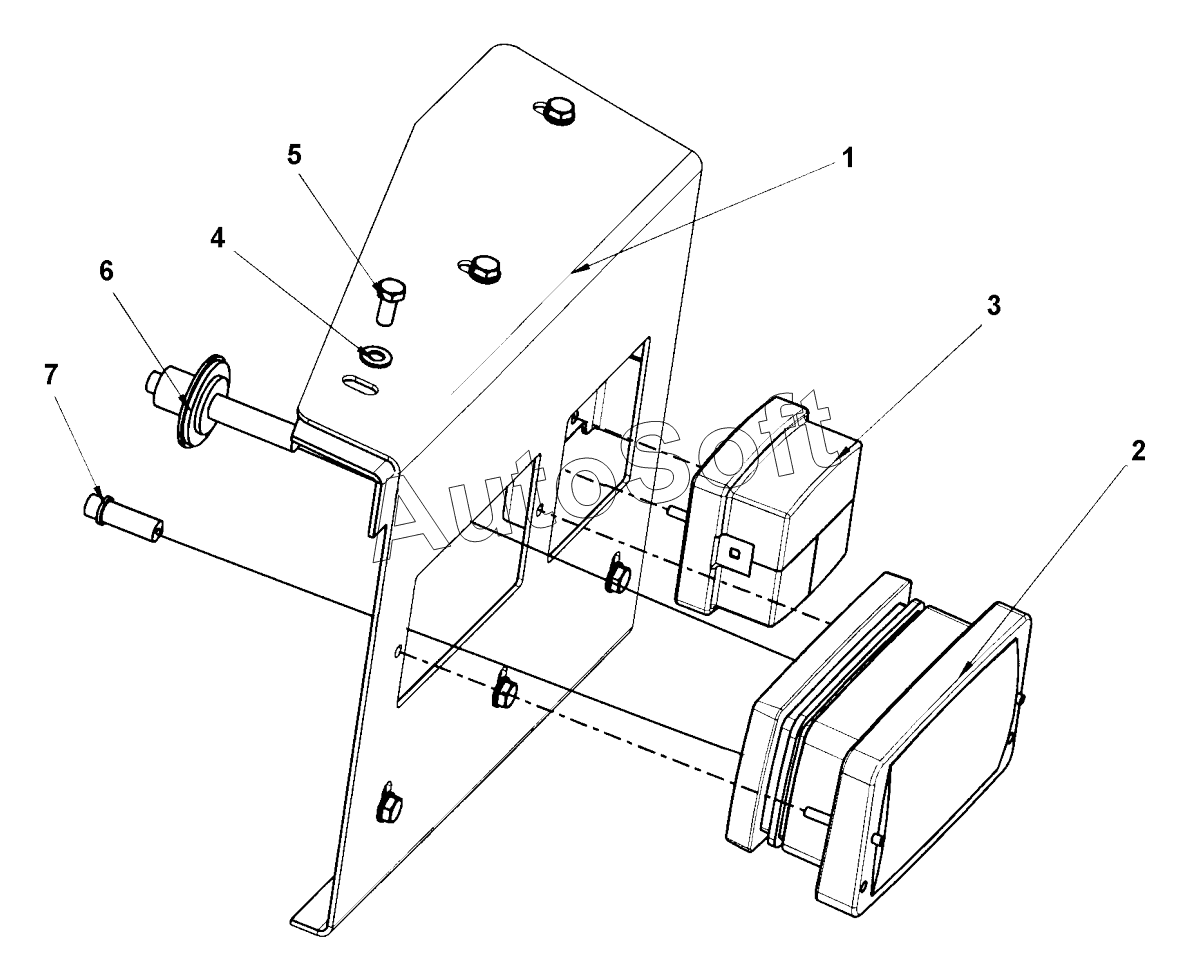 5
1
4
6
3
7
2
AutoSoft