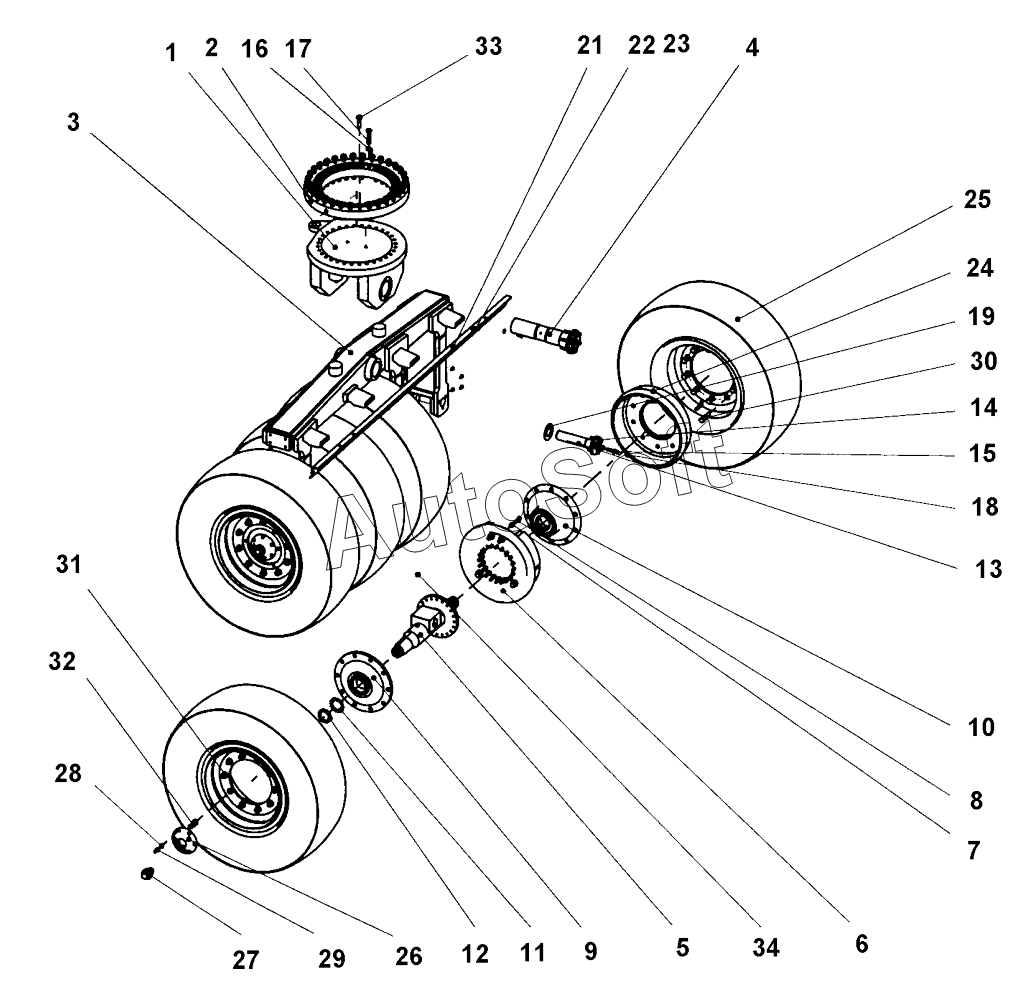 1 2 16 17 33 21 22 23 4
3
25
24
19
30
14
15
18
13
AutoSoft
31
32
28
10
8
7
27 29 26 12 11 9 5 34 6