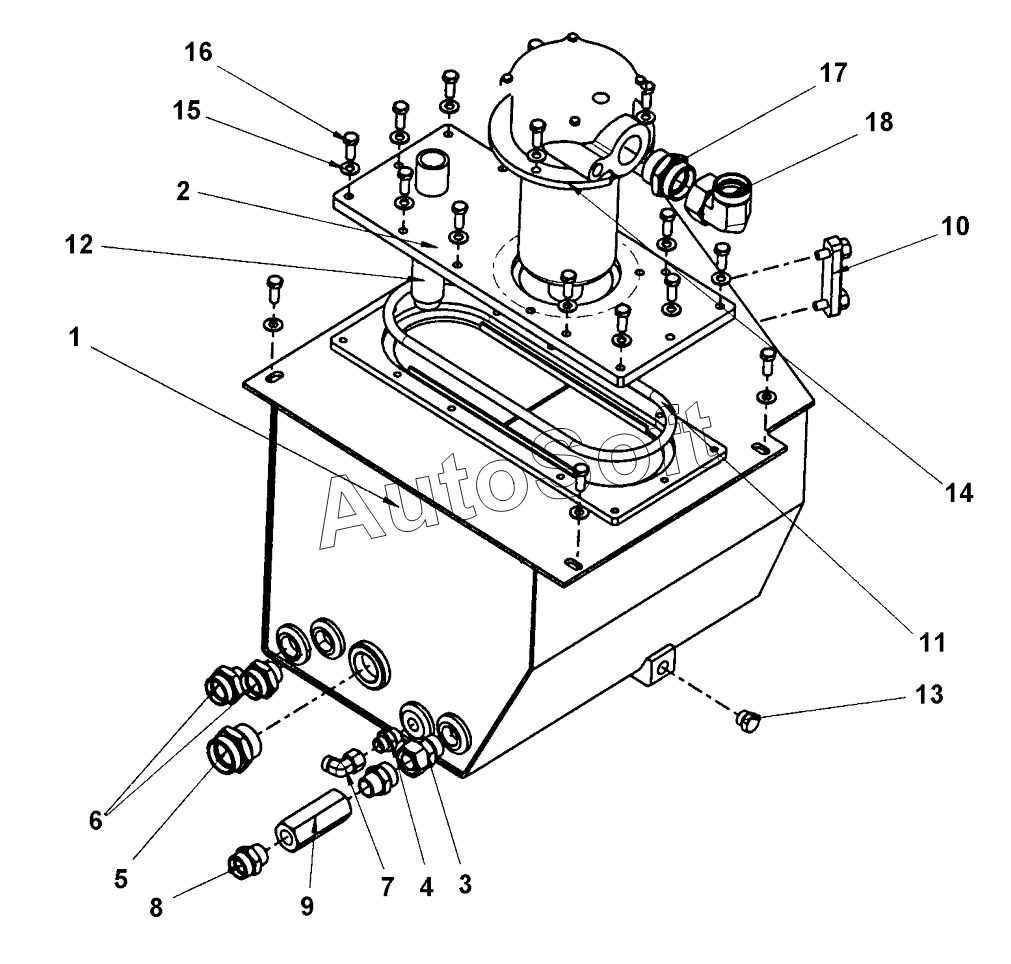 16
15
2
12
1
17
18
10
14
11
13
6
5
8
9
7
4
3
AutoSoft