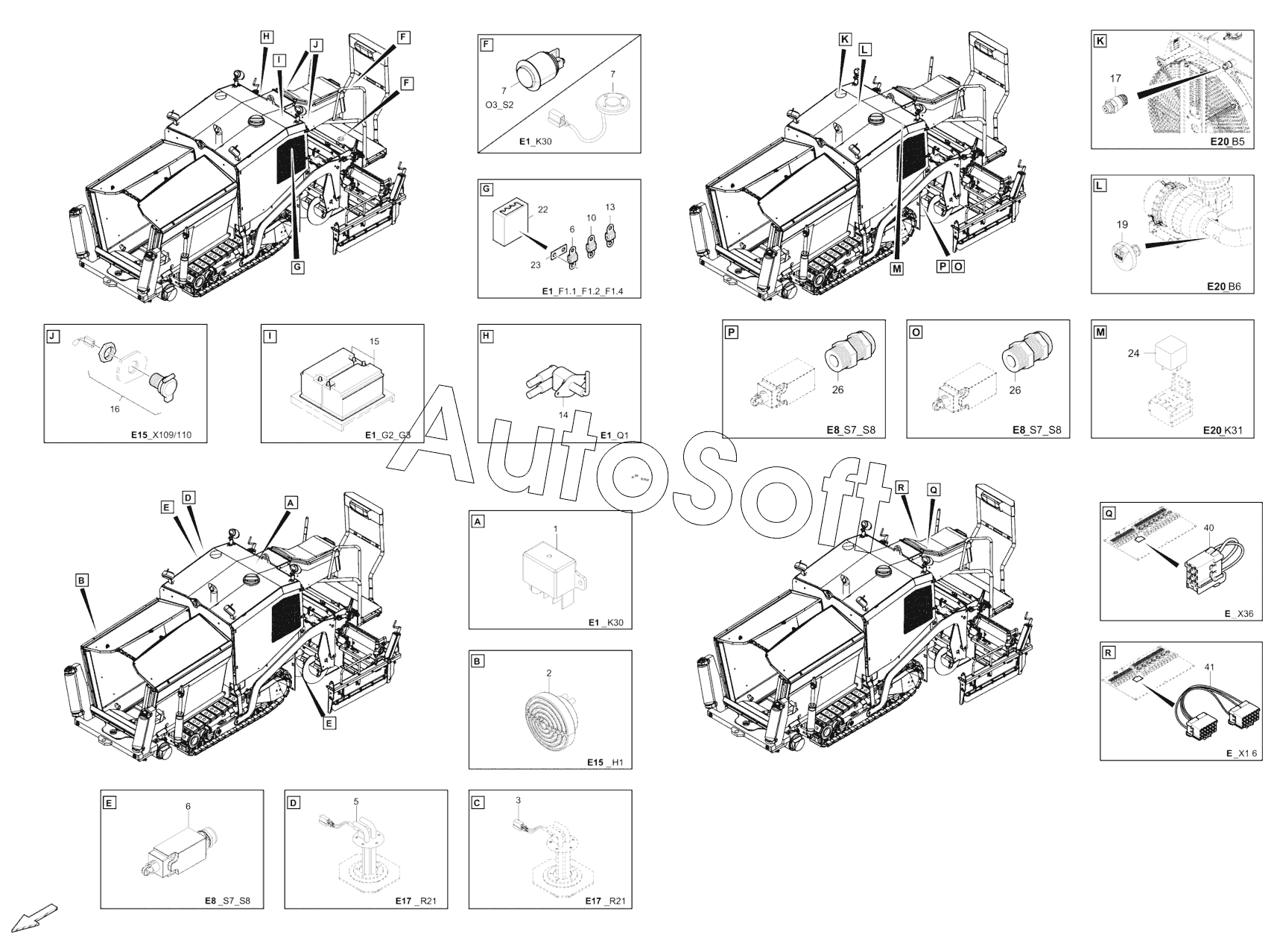 H
I
J
F
F
G

F
7
O3_S2
7
E1_K30

G
22
6
10
13
23
E1_F1.1_F1.2_F1.4

K
L
M
P
O

K
17
E20_B5

L
19
E20_B6

J
16
E15_X109/110

I
15
E1_G2_G3

H
14
E1_Q1

P
26
E8_S7_S8

O
26
E8_S7_S8

M
24
E20_K31

AutoSoft

E
D
A
B
E

A
1
E1_K30

B
2
E15_H1

R
Q

Q
40
E_X36

R
41
E_X1 6

E
6
E8_S7_S8

D
5
E17_R21

C
3
E17_R21