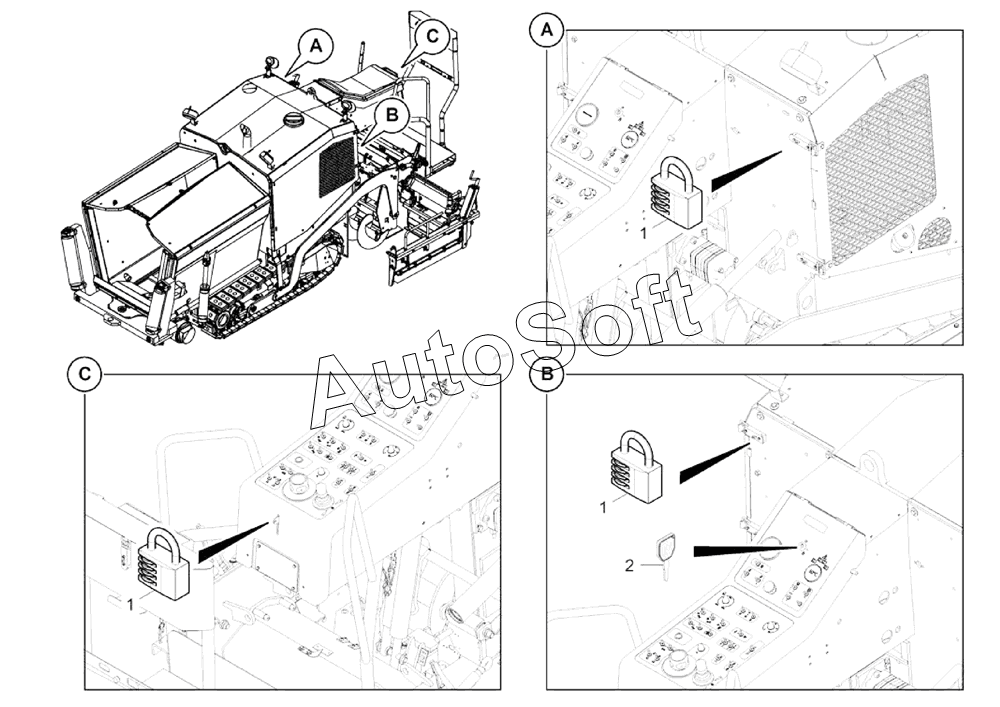 A
C
B
A
1
AutoSoft
C
1
B
1
2