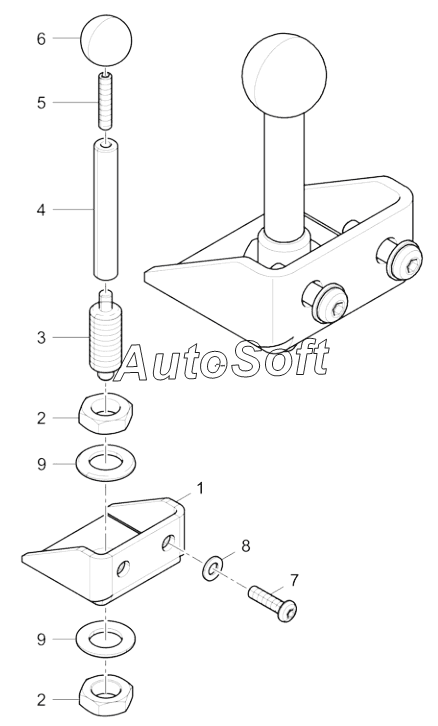 6
5
4
3
AutoSoft
2
9
1
8
7
9
2