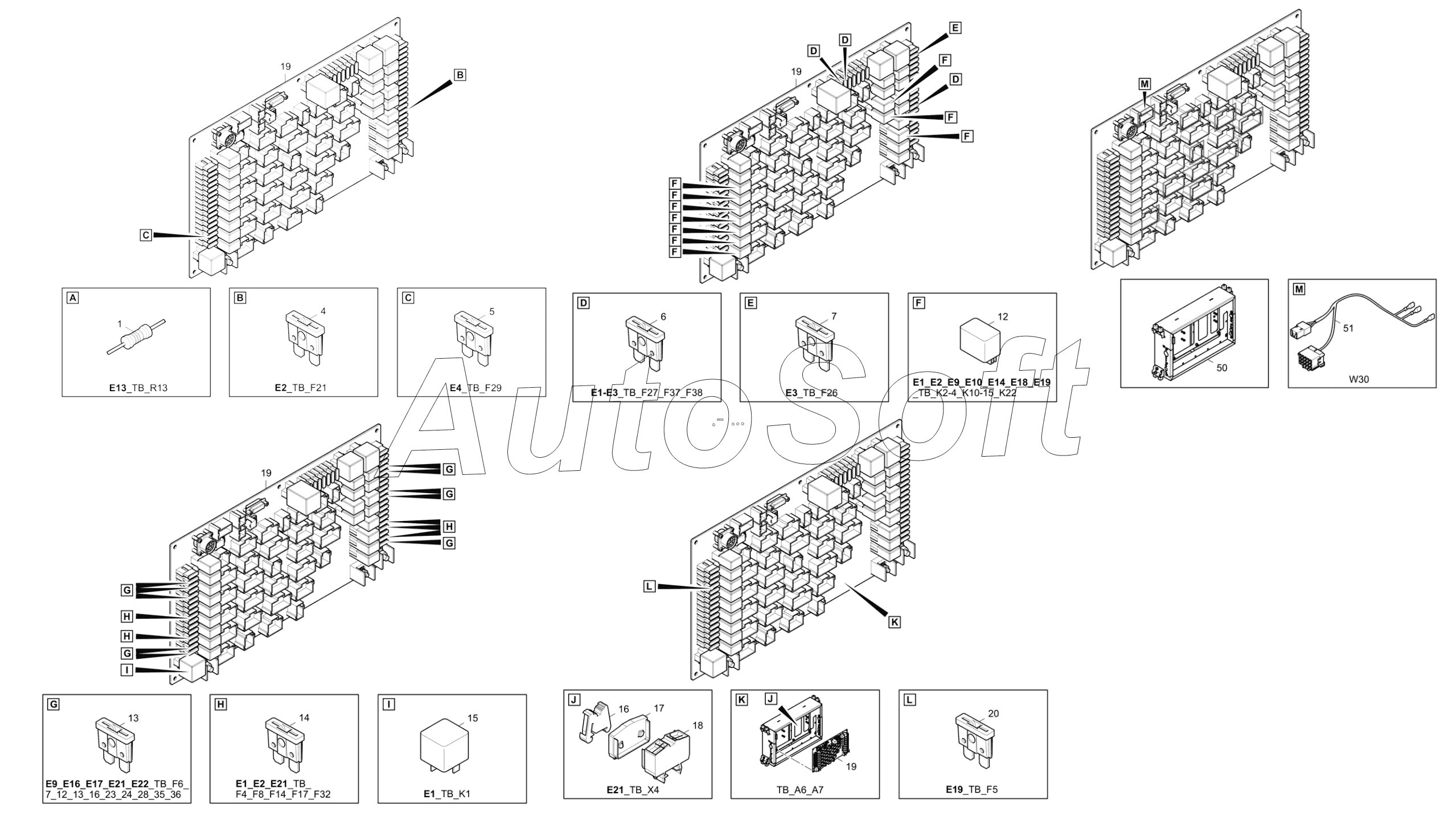 19
B
C

19
D
D
E
F
D
F
F
F
F
F
F
F
F
F

M

A
1
E13_TB_R13

B
4
E2_TB_F21

C
5
E4_TB_F29

D
6
E1-E3_TB_F27_F37_F38

E
7
E3_TB_F26

F
12
E1_E2_E9_E10_E14_E18_E19_TB_K2-4_K10-15_K22

50

M
51
W30

AutoSoft

19
G
G
H
G
G
H
H
G
I

L
K

G
13
E9_E16_E17_E21_E22_TB_F6_7_12_13_16_23_24_28_35_36

H
14
E1_E2_E21_TB_F4_F8_F14_F17_F32

I
15
E1_TB_K1

J
16
17
18
E21_TB_X4

K
J
19
TB_A6_A7

L
20
E19_TB_F5