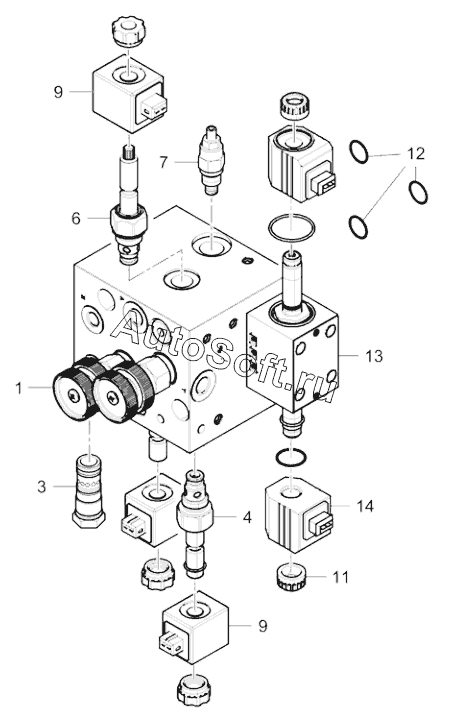 9
7
12
6
AutoSoft.ru
13
1
3
4
14
11
9