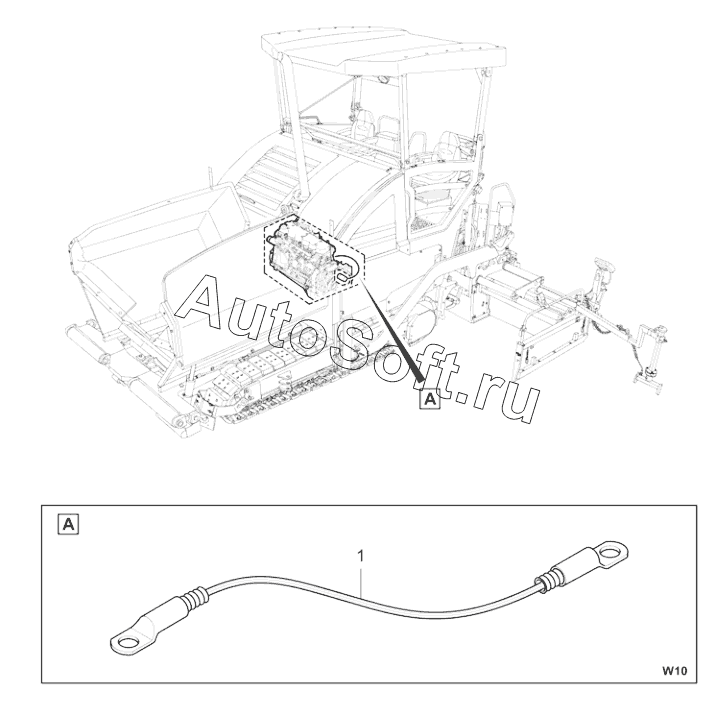 AutoSoft.ru

A

A

1

W10