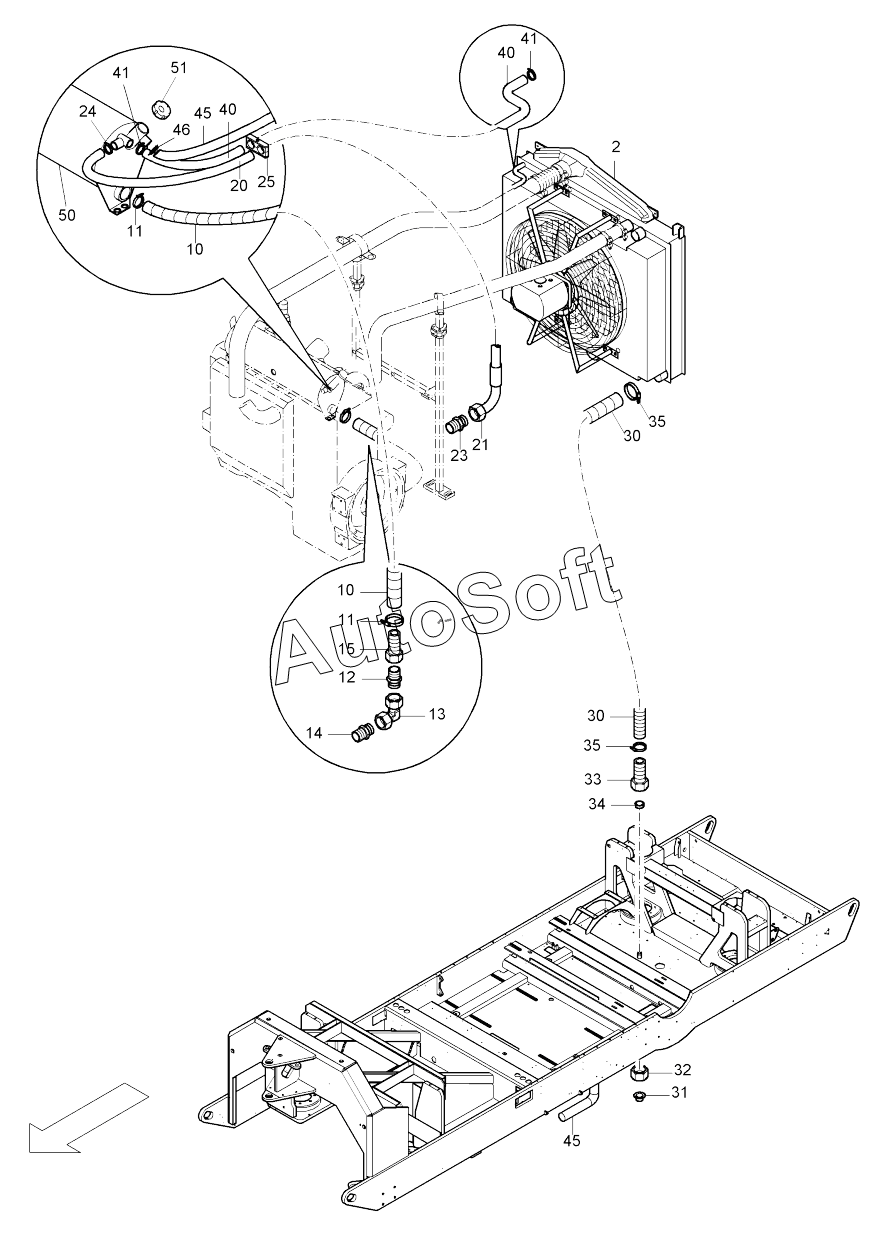 41
51
24
45
40
46
20
25
50
11
10
40
41
2
35
30
23
21
10
11
15
12
13
14
AutoSoft
30
35
33
34
32
31
45