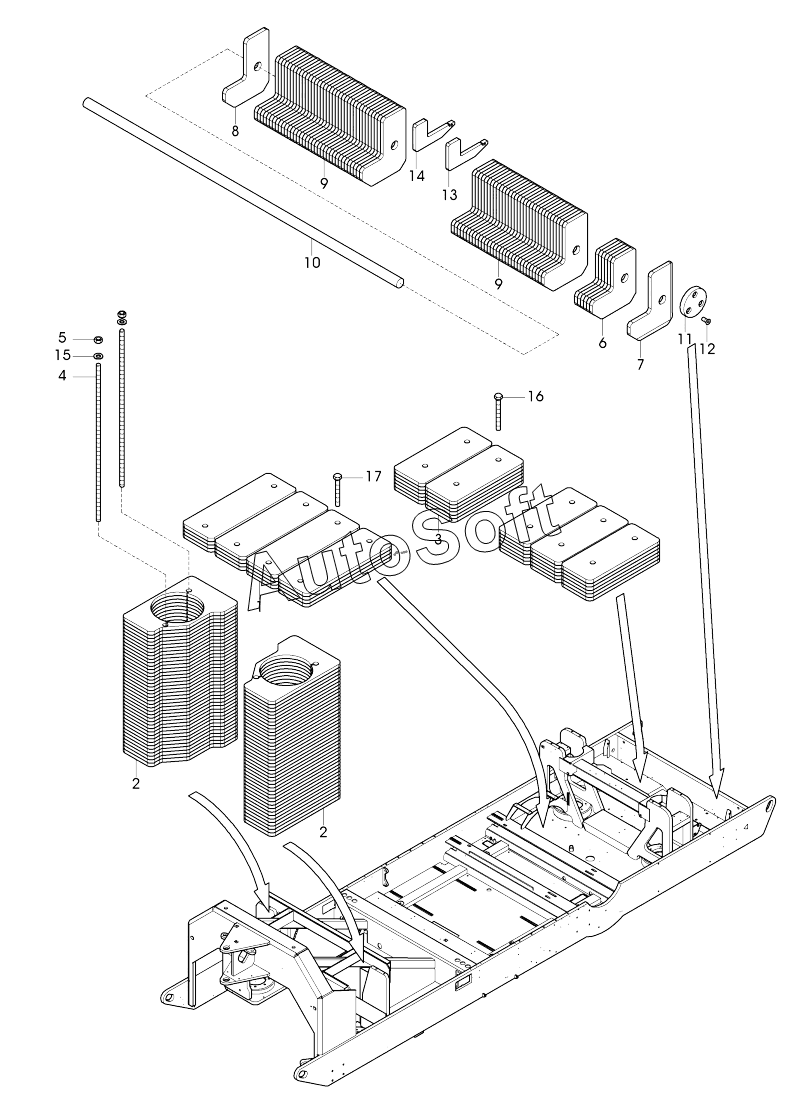 8
9
14
13
10
9
6
7
11
12
5
15
4
16
17
3
AutoSoft
2
2