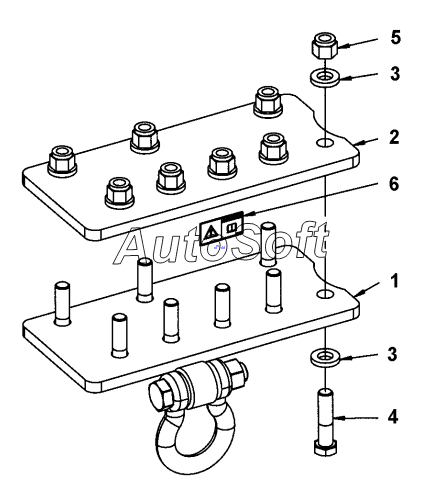 5
3
2
6
AutoSoft
1
3
4