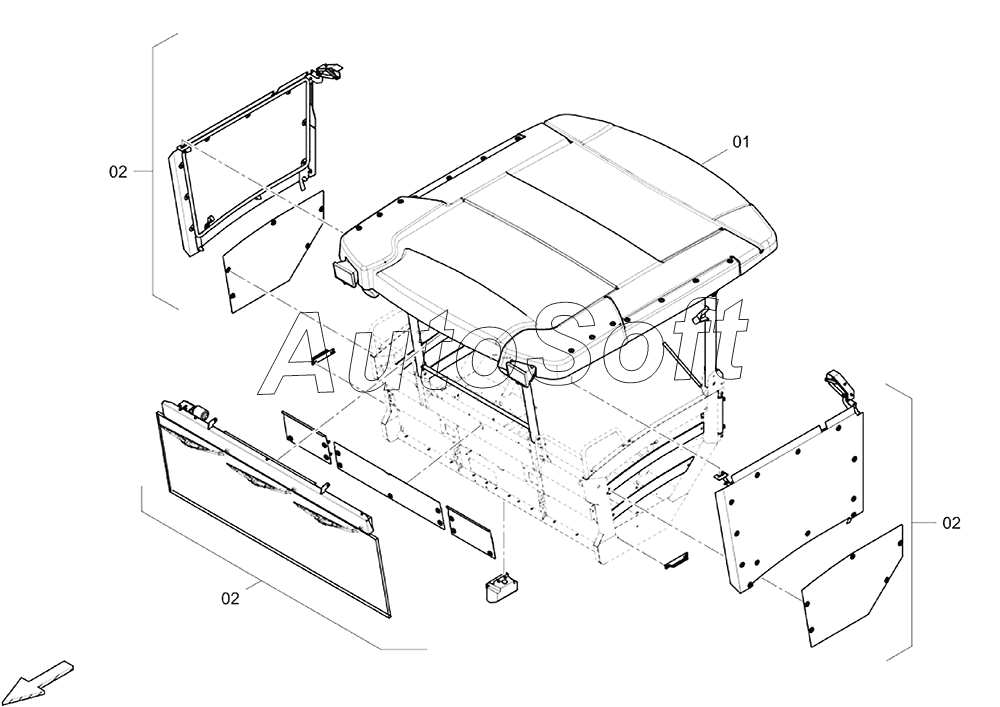 02

01

AutoSoft

02

02