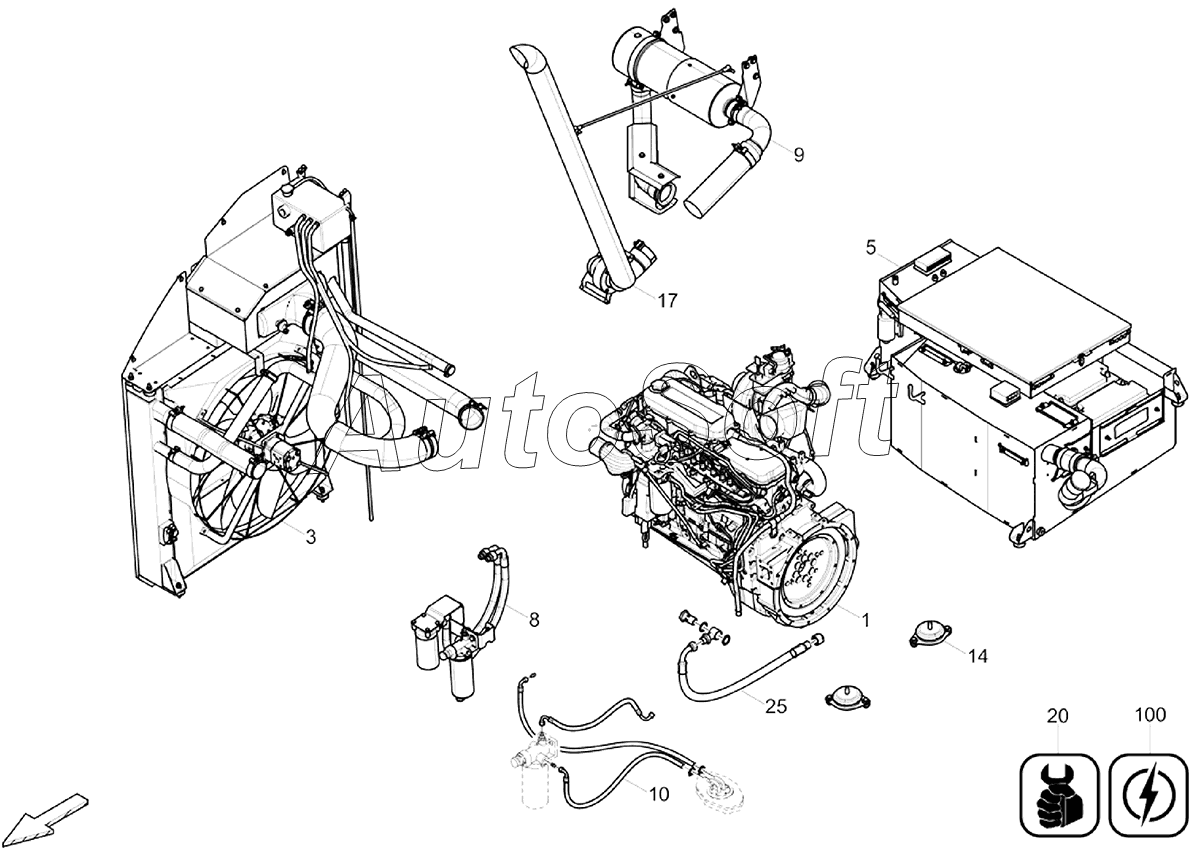 9

5

17

AutoSoft

3

8

1

14

25

10

20

100