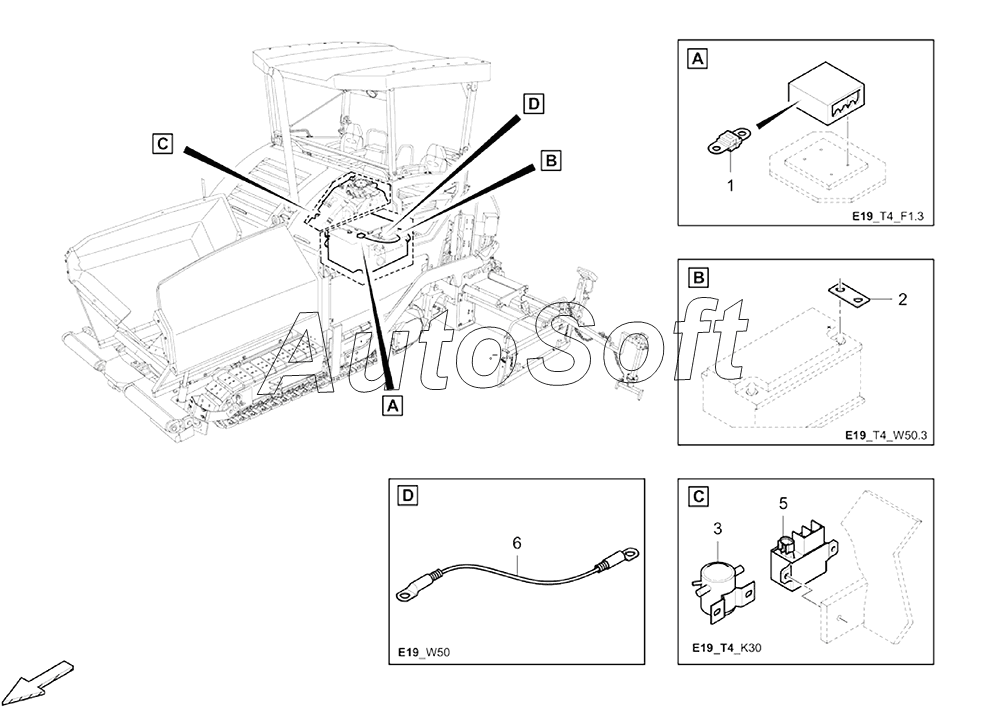 C
D
B
A
AutoSoft

A
1
E19_T4_F1.3

B
2
E19_T4_W50.3

D
6
E19_W50

C
3
5
E19_T4_K30