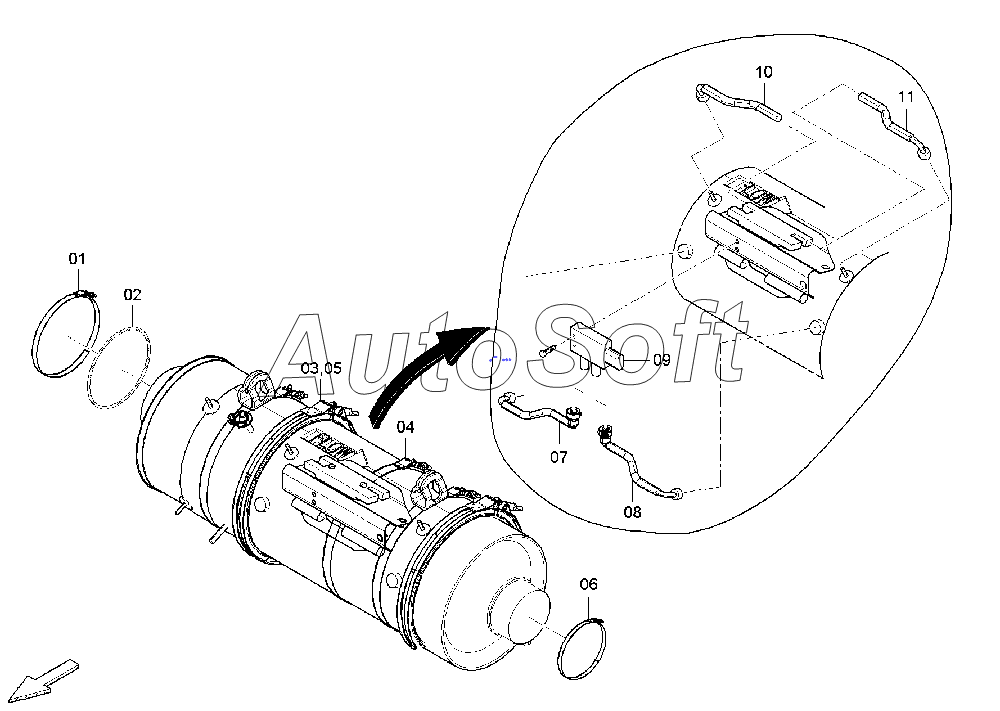 10
11
01
02
AutoSoft
03,05
09
04
07
08
06