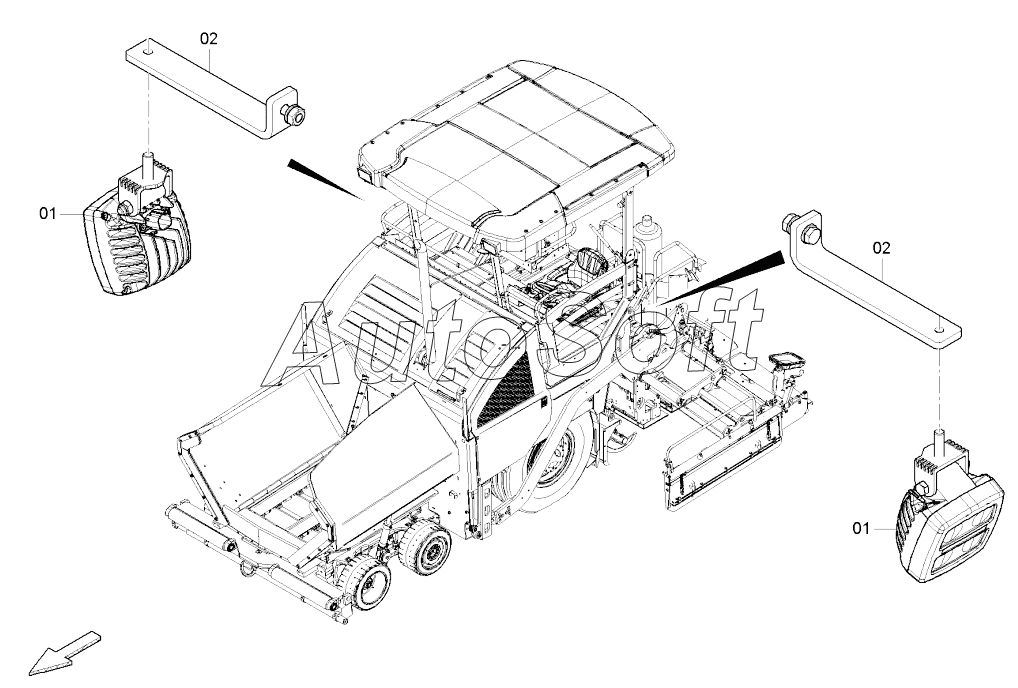 02

01

AutoSoft

02

01