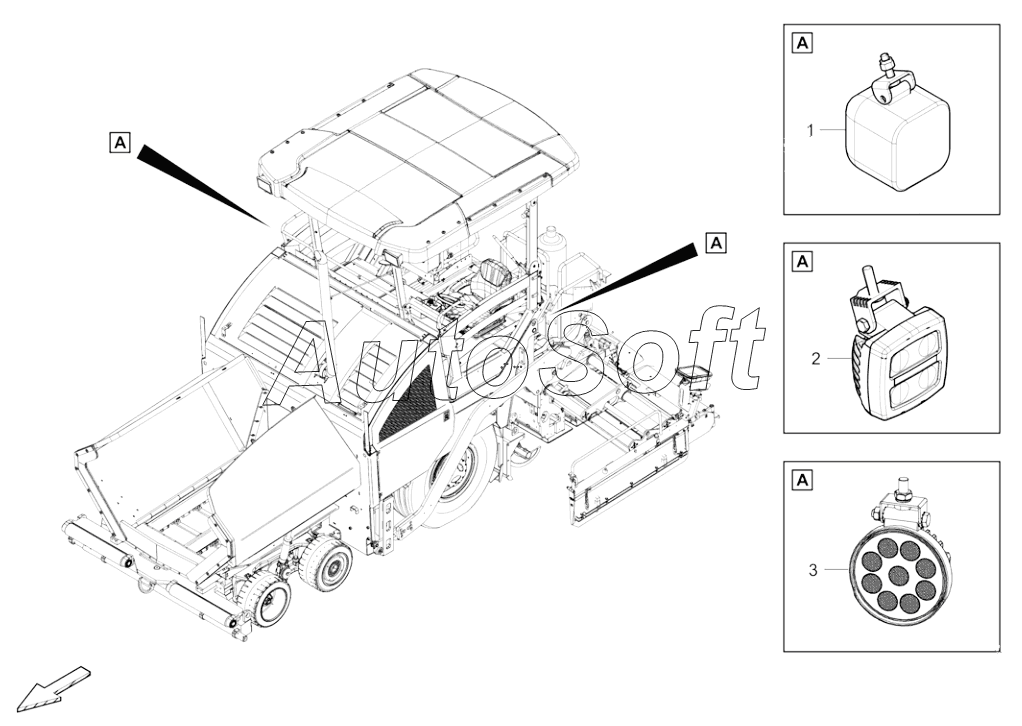 A
A
AutoSoft
A
1
A
2
A
3