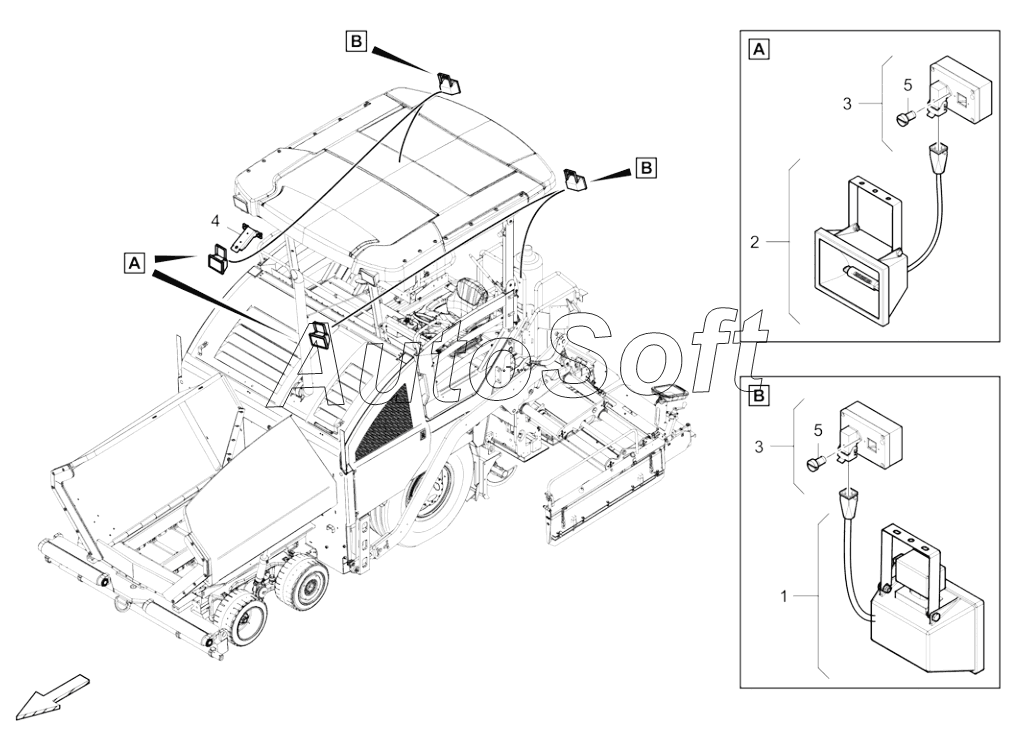 B
B
4
A
AutoSoft
A
3
5
2
B
3
5
1