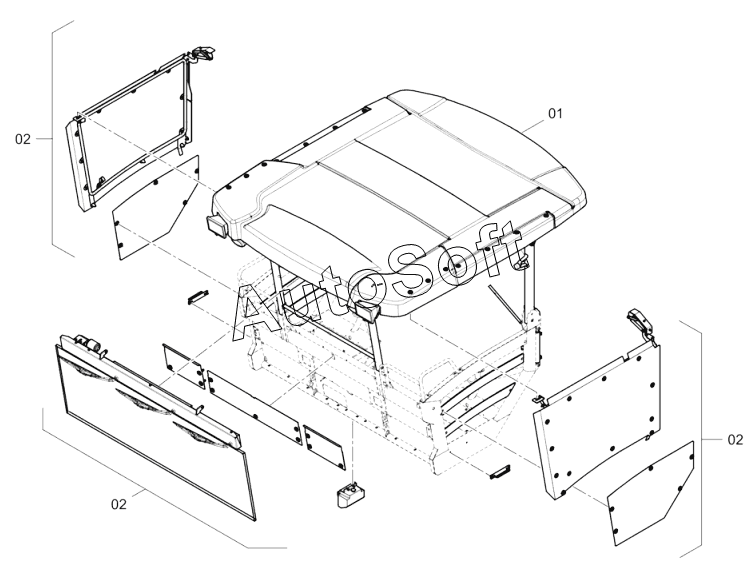 02
01
AutoSoft
02
02