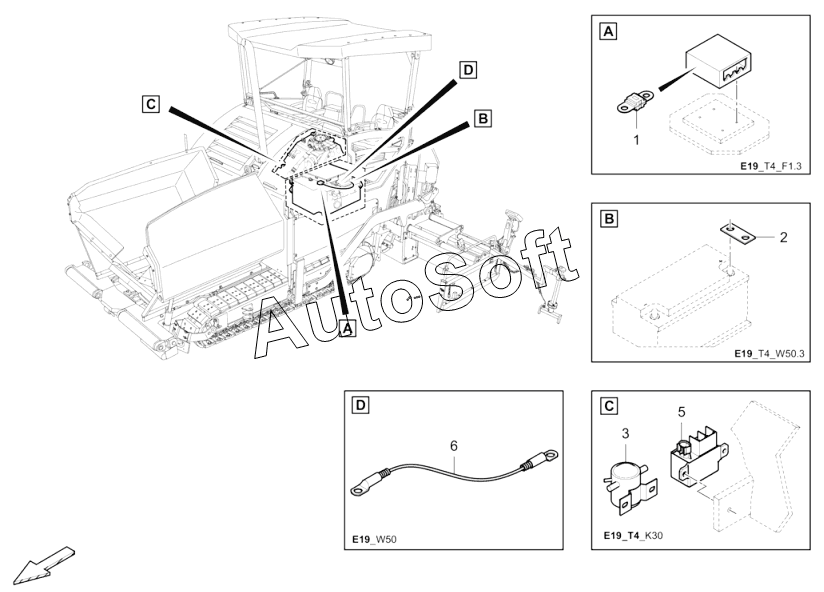 C
D
B
A
AutoSoft

A
1
E19_T4_F1.3

B
2
E19_T4_W50.3

D
6
E19_W50

C
3
5
E19_T4_K30