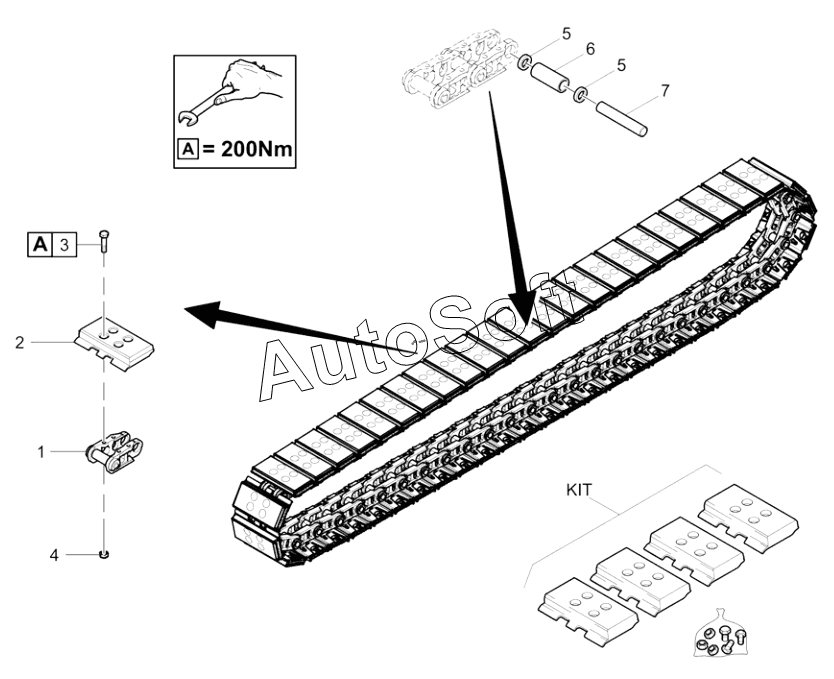 A = 200Nm

5
6
5
7

A 3

2

1

4

AutoSoft

KIT