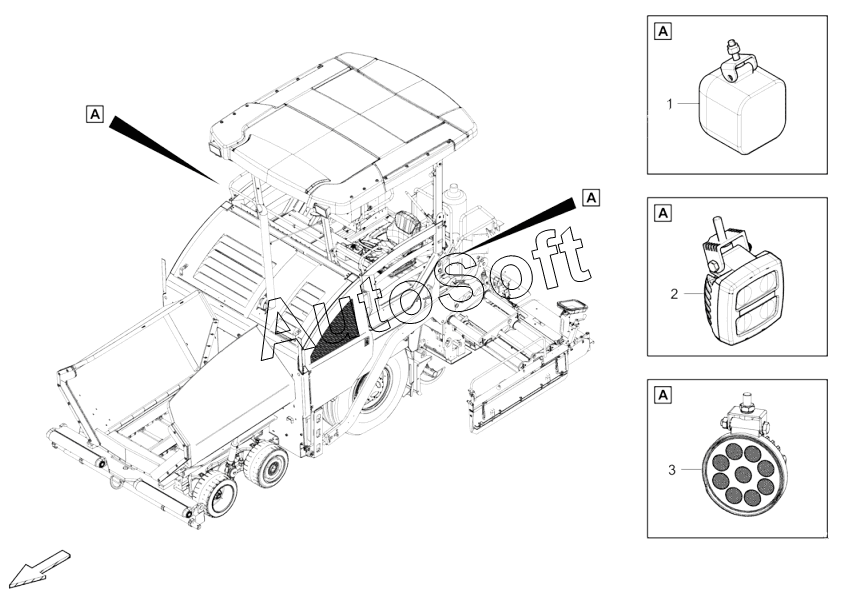 A

A

AutoSoft

A

1

A

2

A

3