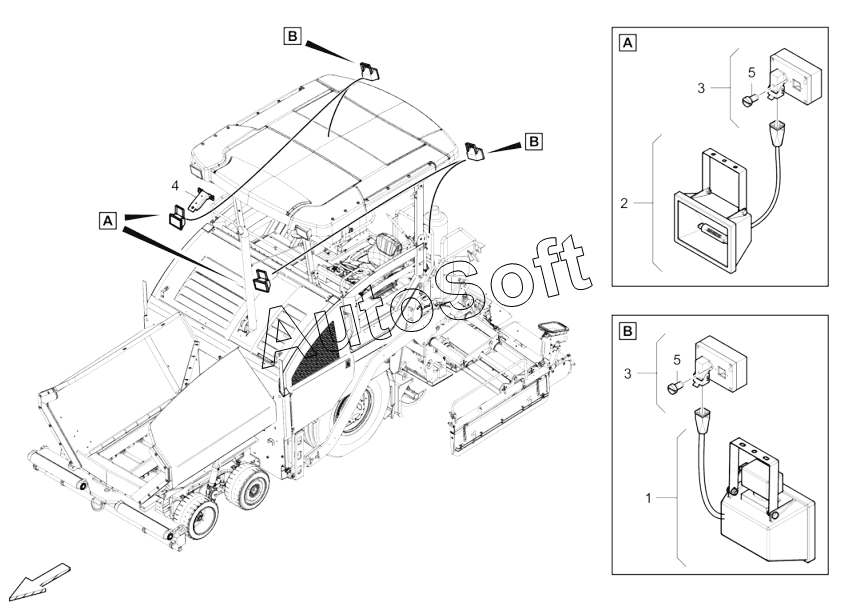 B
B
4
A
AutoSoft
A
3
5
2
B
3
5
1