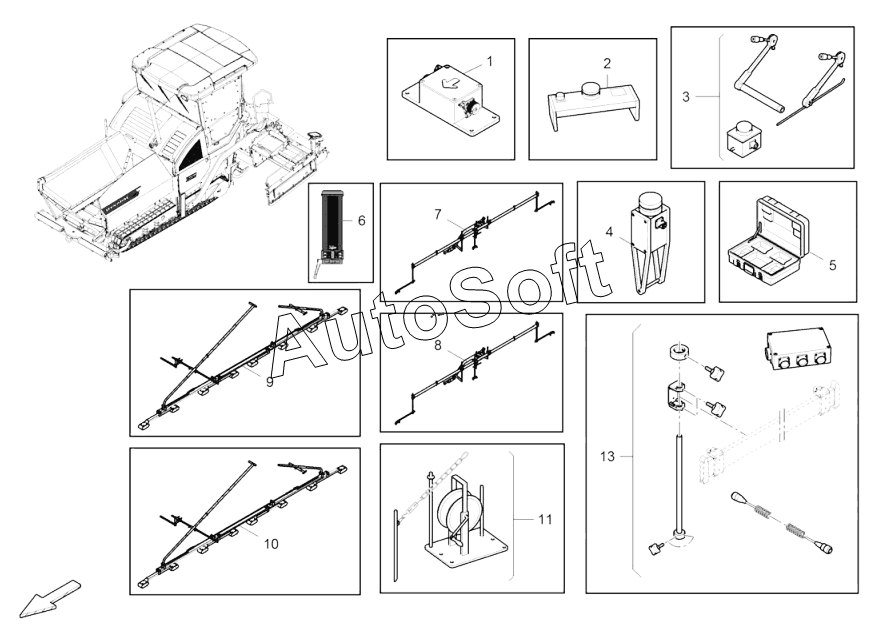 1
2
3
6
7
4
5
AutoSoft
9
8
13
10
11