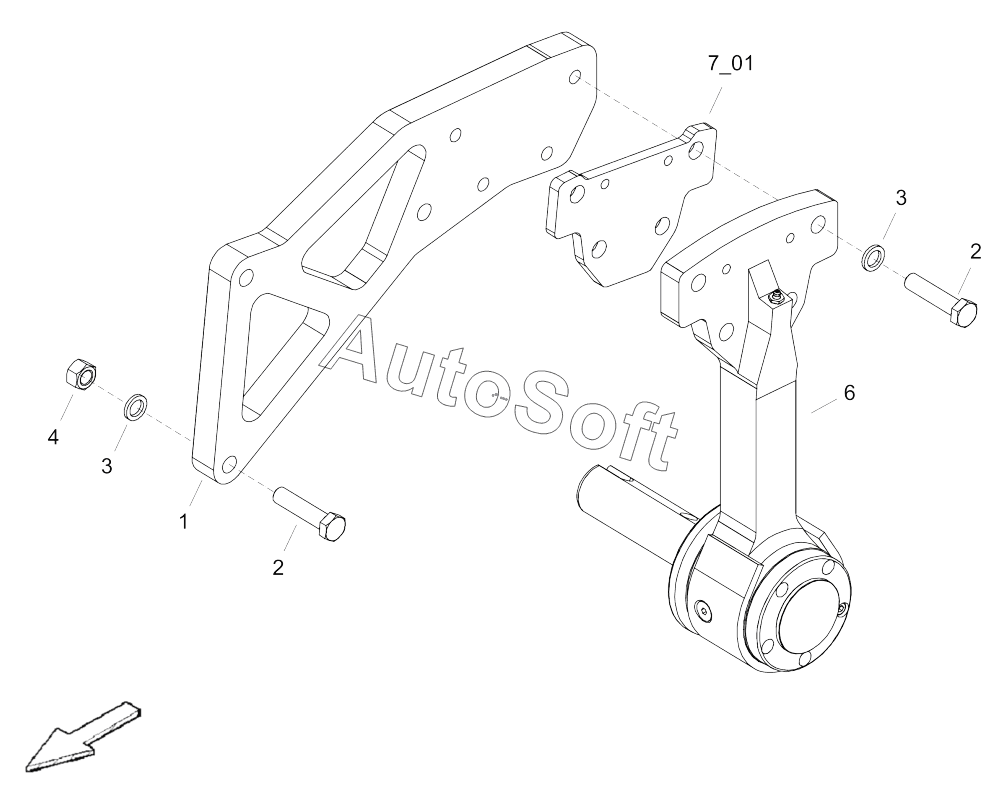 7_01
3
2
AutoSoft
6
4
3
1
2