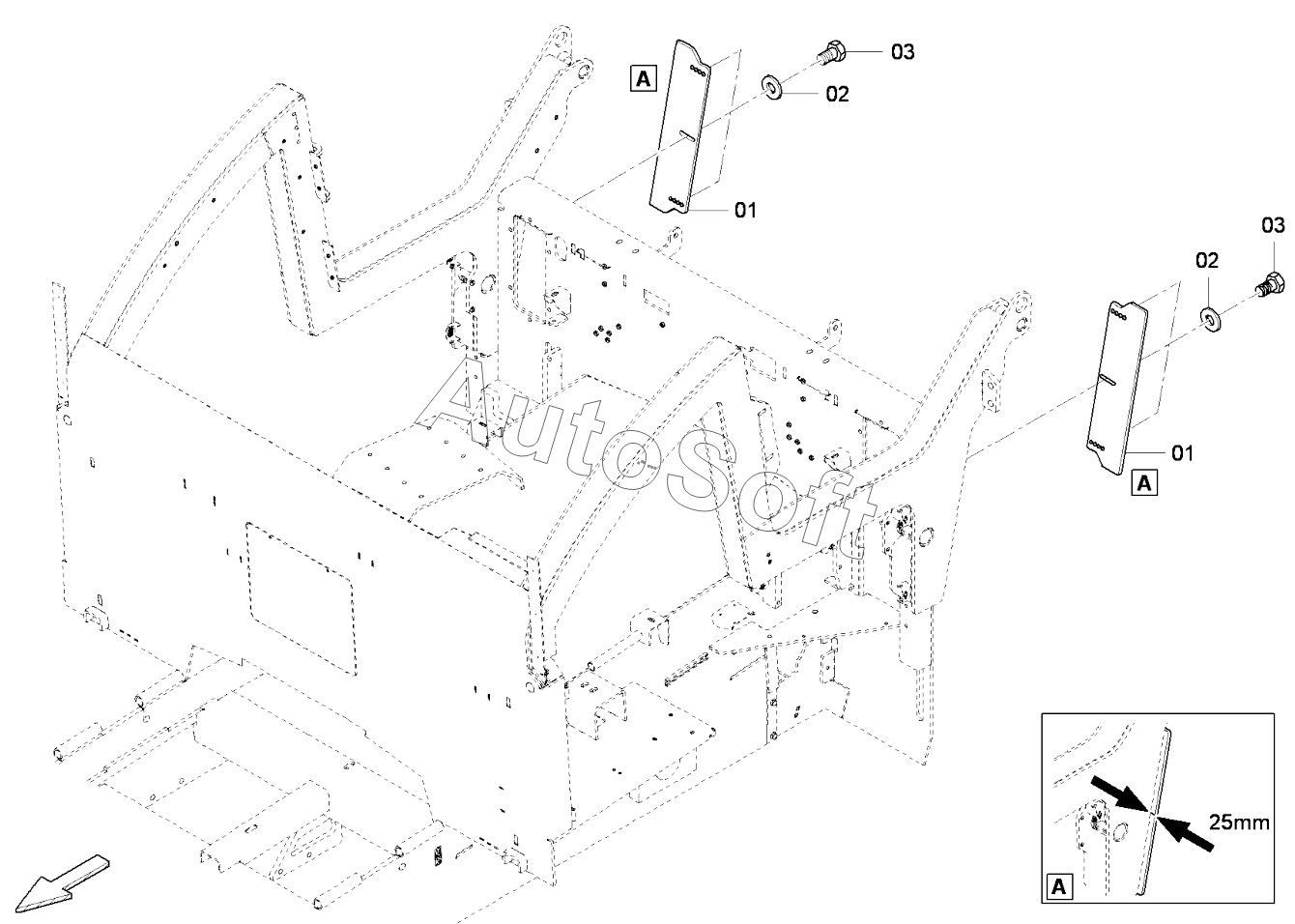 A
03
02
01
03
02
01
A
AutoSoft
25mm
A