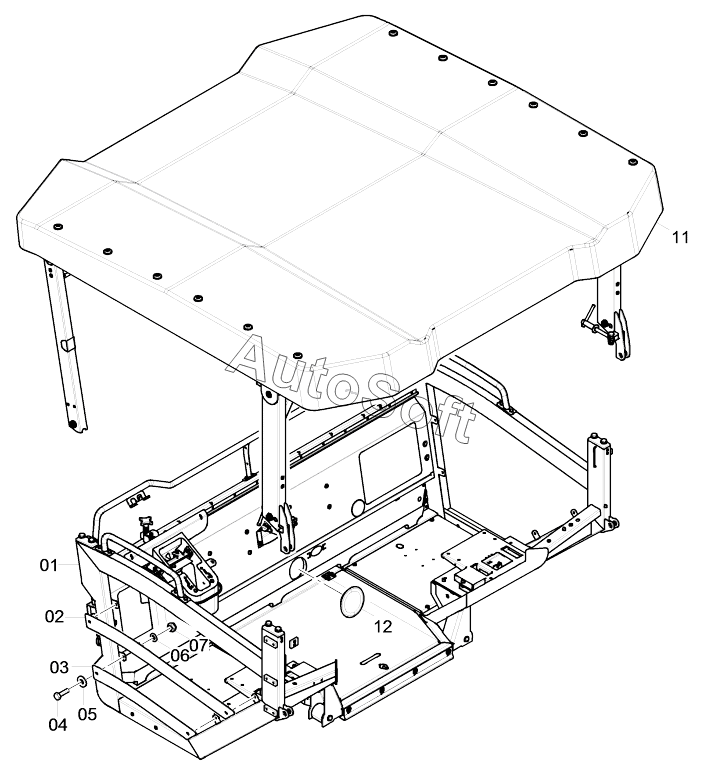 11
AutoSoft
01
02
12
06
07
03
04
05