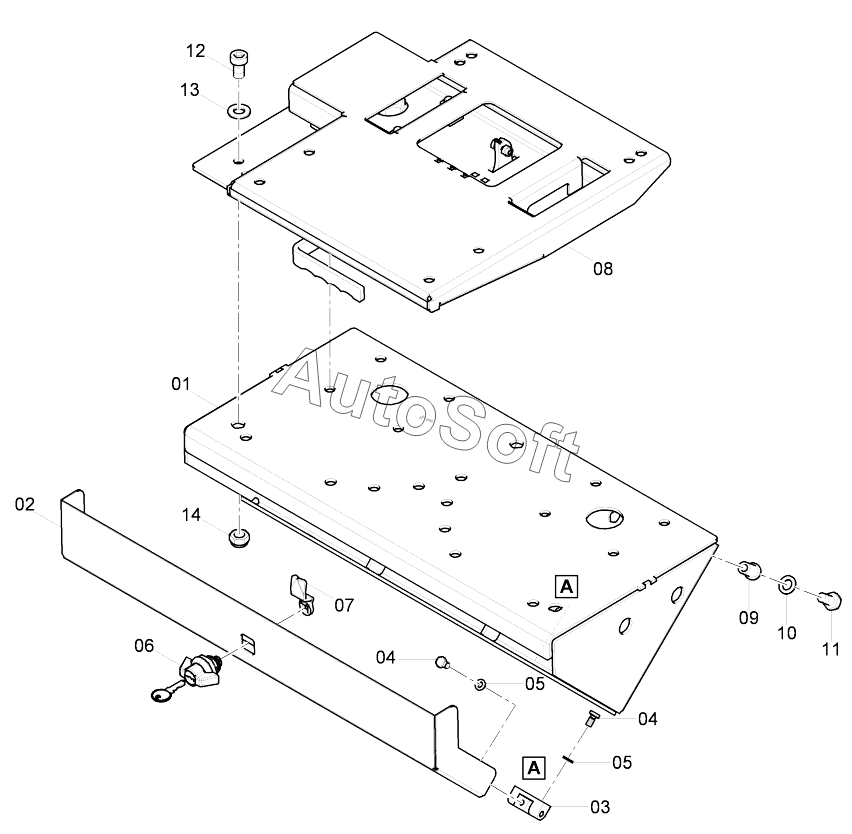 12
13
08
01
AutoSoft
02
14
07
A
09
10
11
06
04
05
04
A
05
03