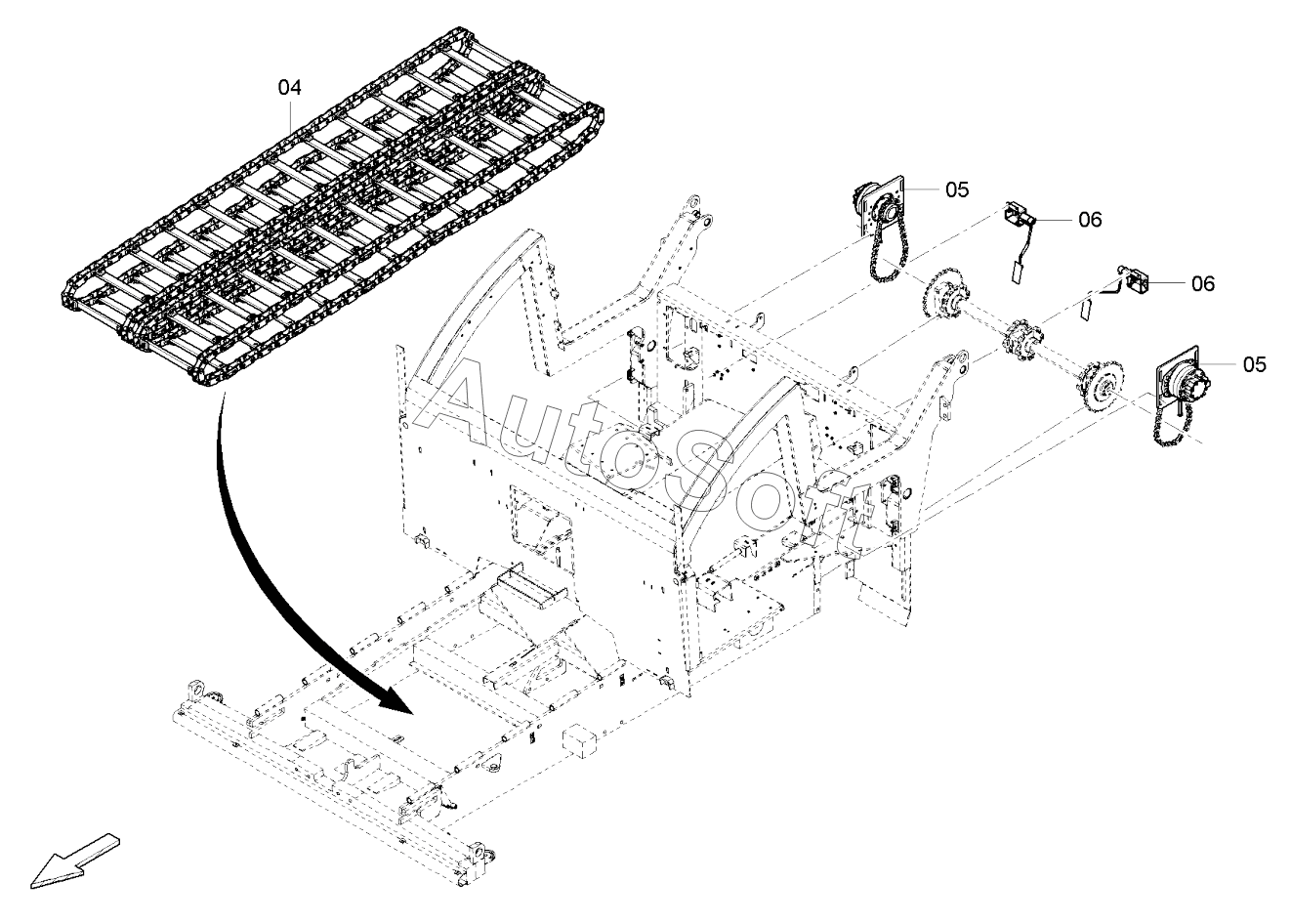 04

05

06

06

05

AutoSoft