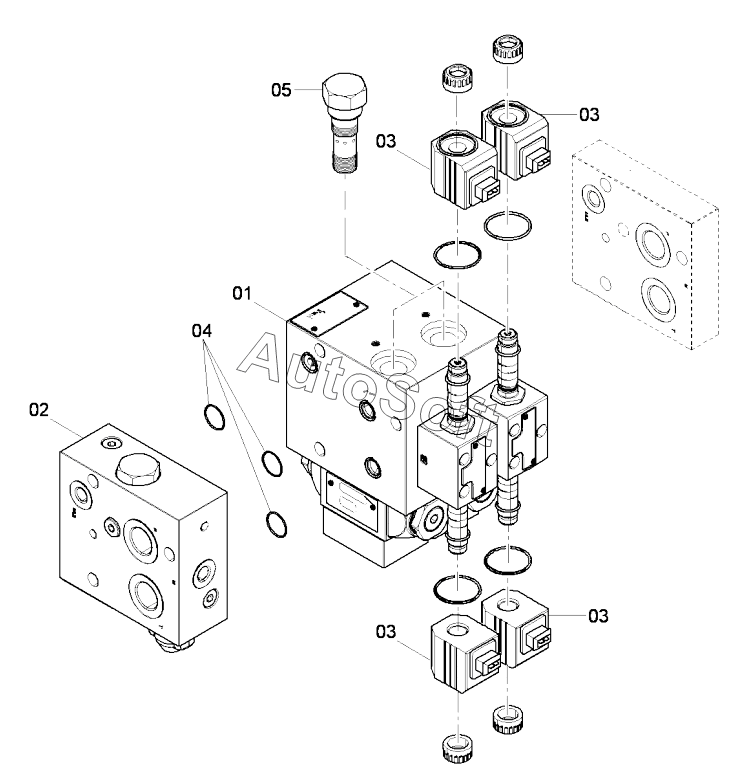 05
03
03
01
04
AutoSoft
02
03
03