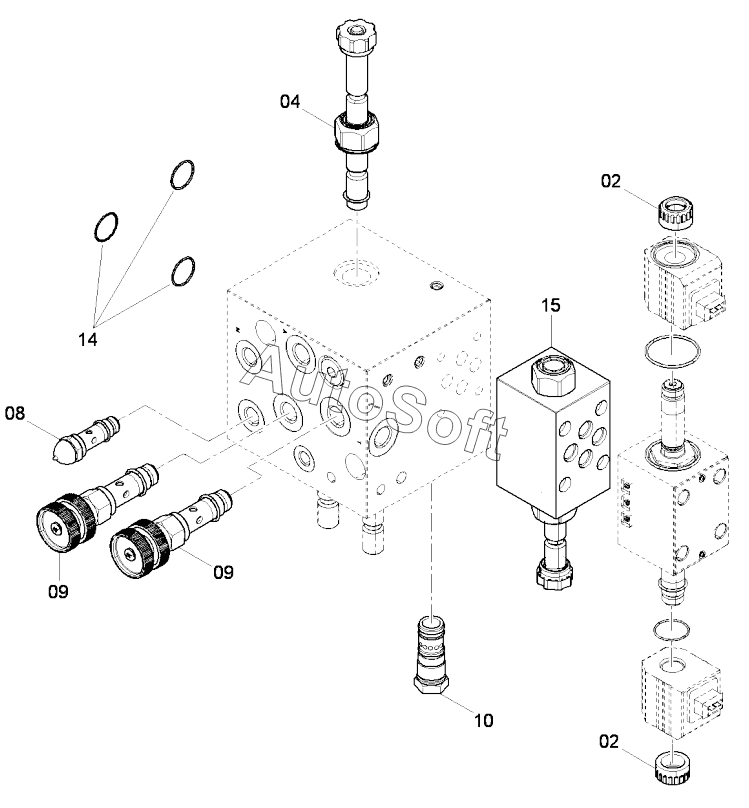 04
02
14
15
AutoSoft
08
09
09
10
02