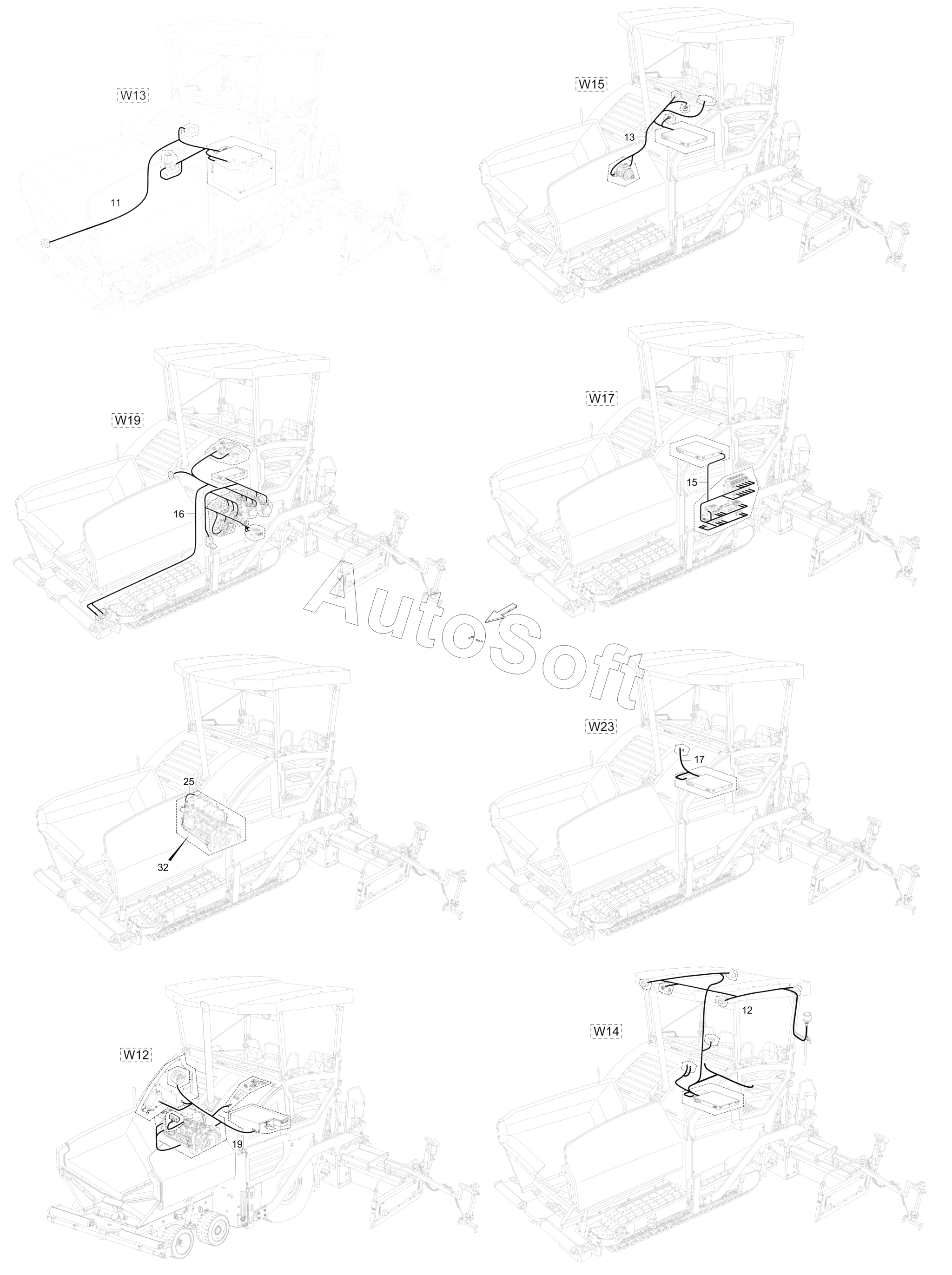 W13
11
W15
13
W19
16
W17
15
AutoSoft
25
32
W23
17
W12
19
W14
12