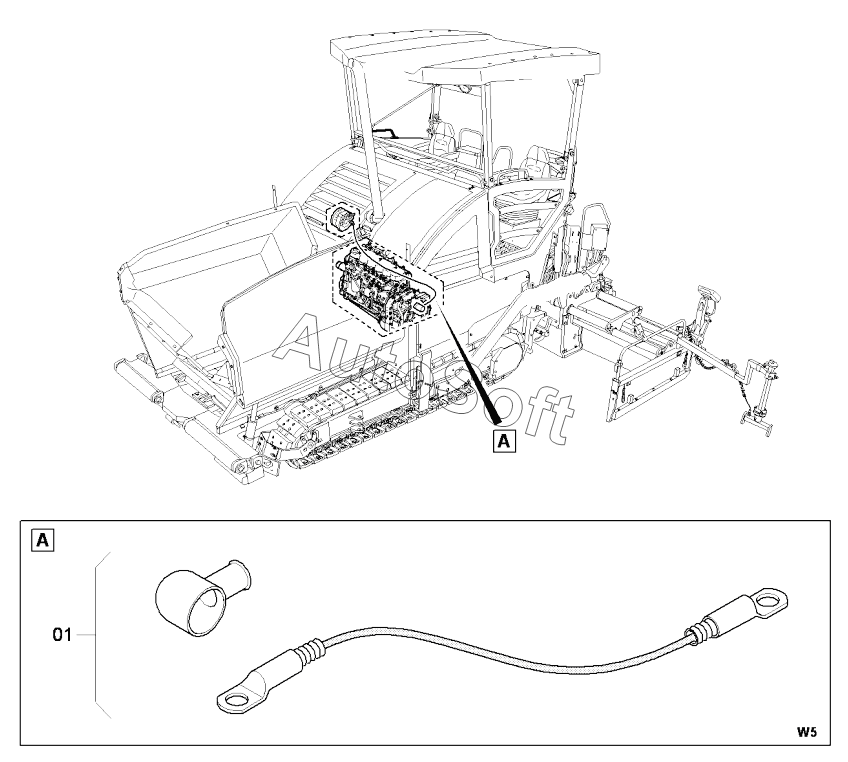 AutoSoft

A

A

01

W5