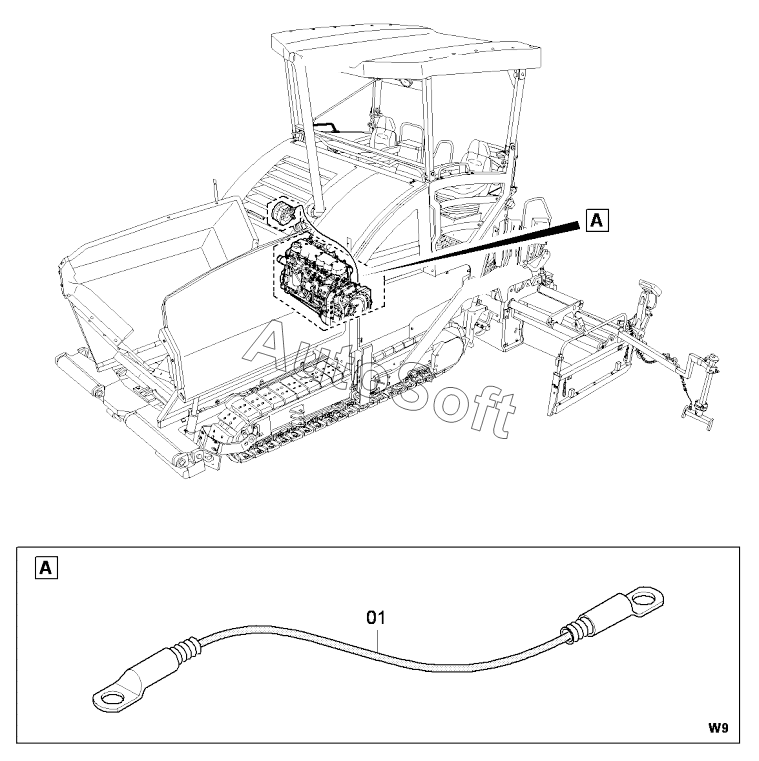 A

AutoSoft

A

01

W9