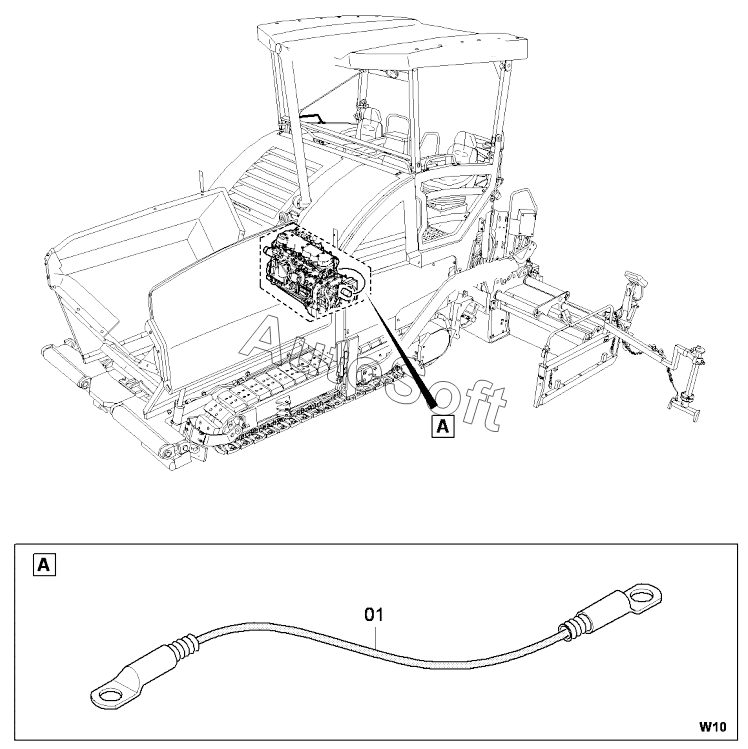 AutoSoft

A

A

01

W10