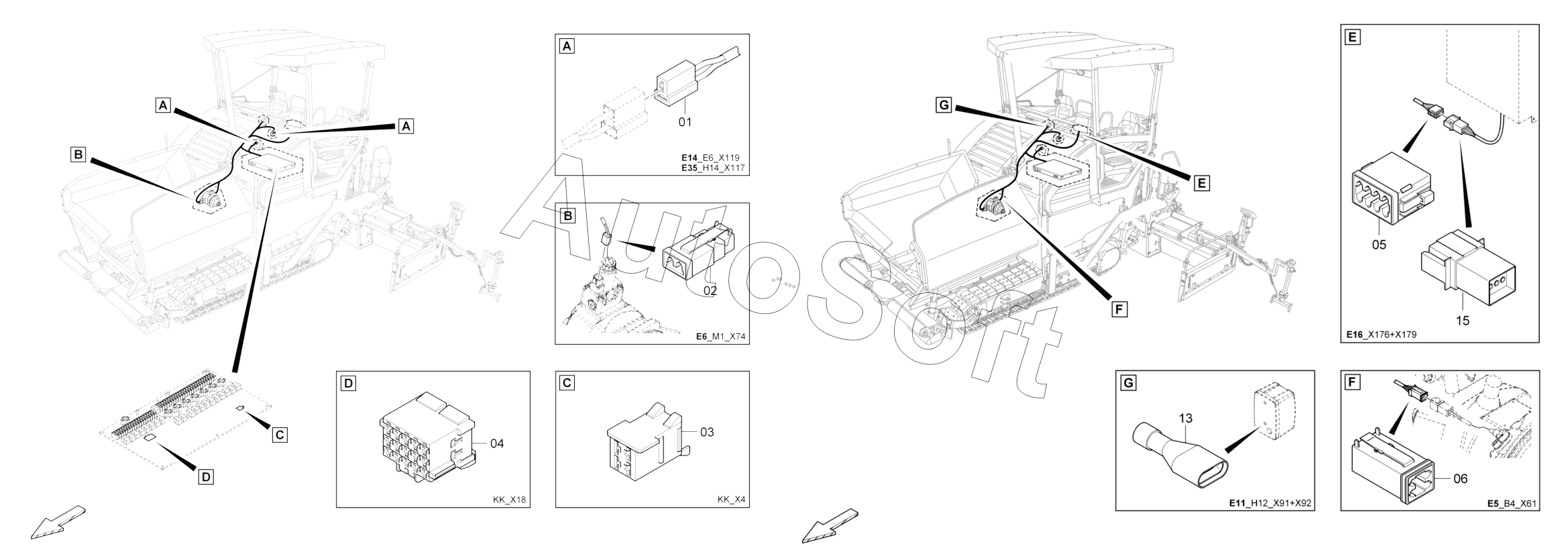 A
A
B
C
D

A
01
E14_E6_X119
E35_H14_X117

B
02
E6_M1_X74

D
04
KK_X18

C
03
KK_X4

AutoSoft

G
E
F

E
05
15
E16_X176+X179

G
13
E11_H12_X91+X92

F
06
E5_B4_X61