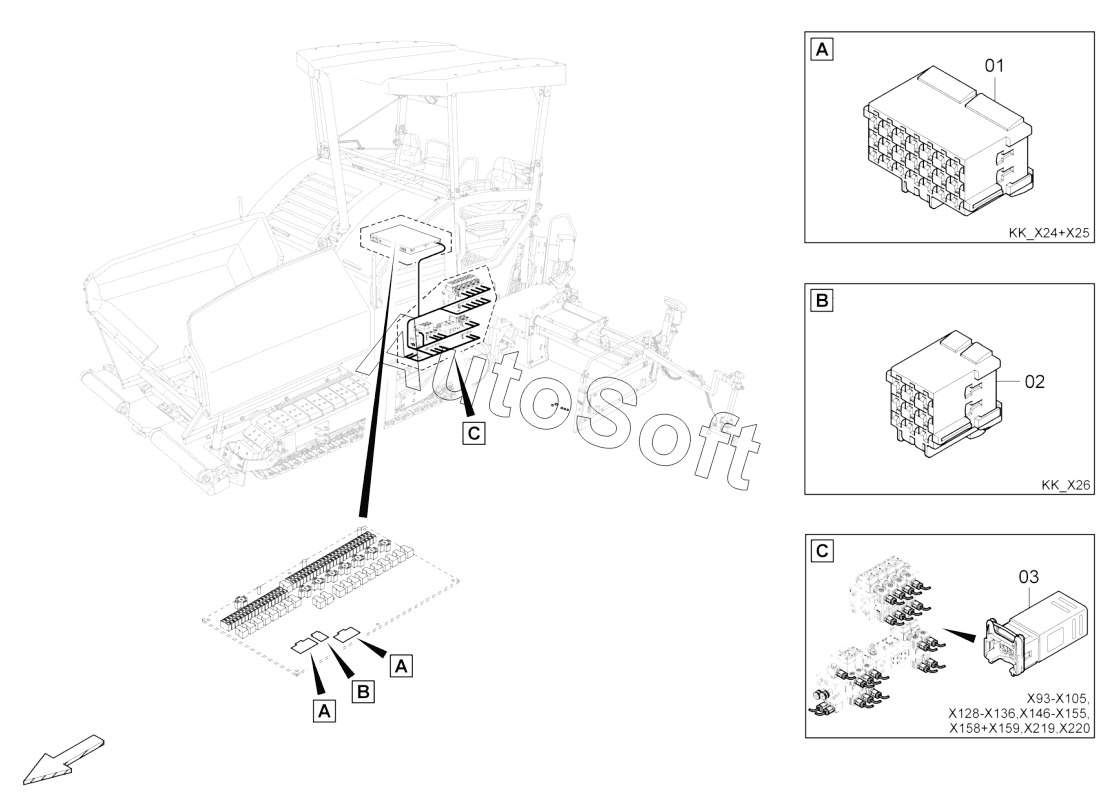 AutoSoft

C

A

B

A

A

01

KK_X24+X25

B

02

KK_X26

C

03

X93-X105,
X128-X136,X146-X155,
X158+X159,X219,X220