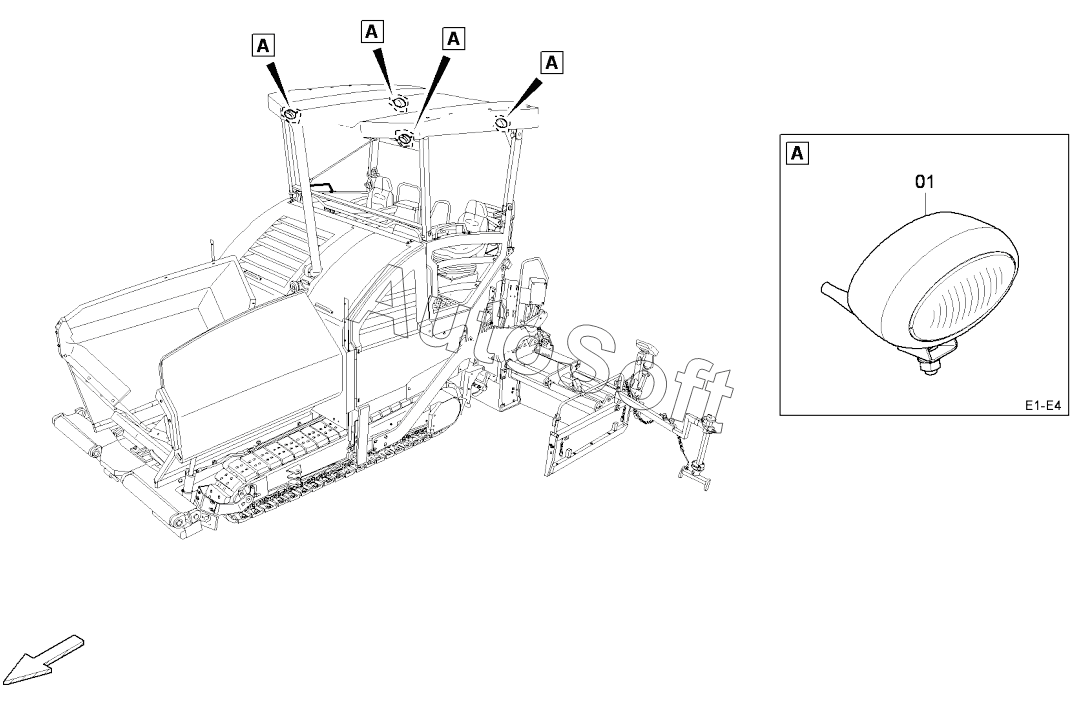 A
A
A
A
AutoSoft
A
01
E1-E4