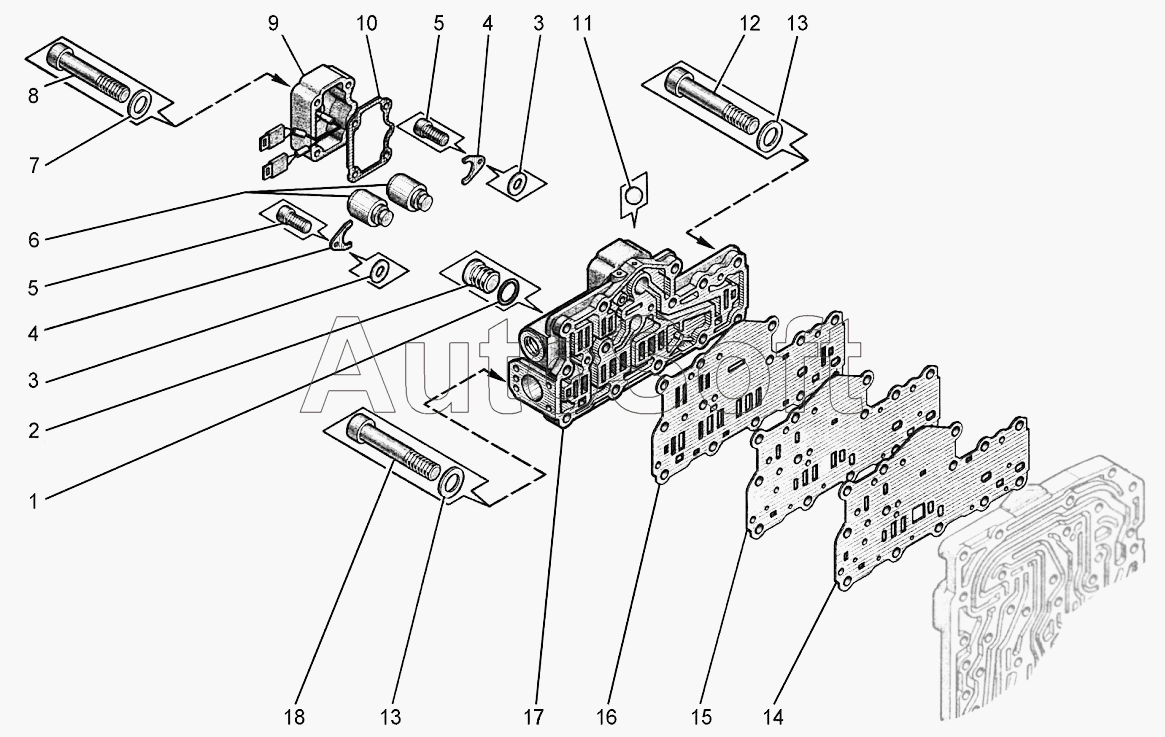 9 10 5 4 3 11 12 13

8

7

6

5

4

3

2

1

AutoSoft

18 13 17 16 15 14