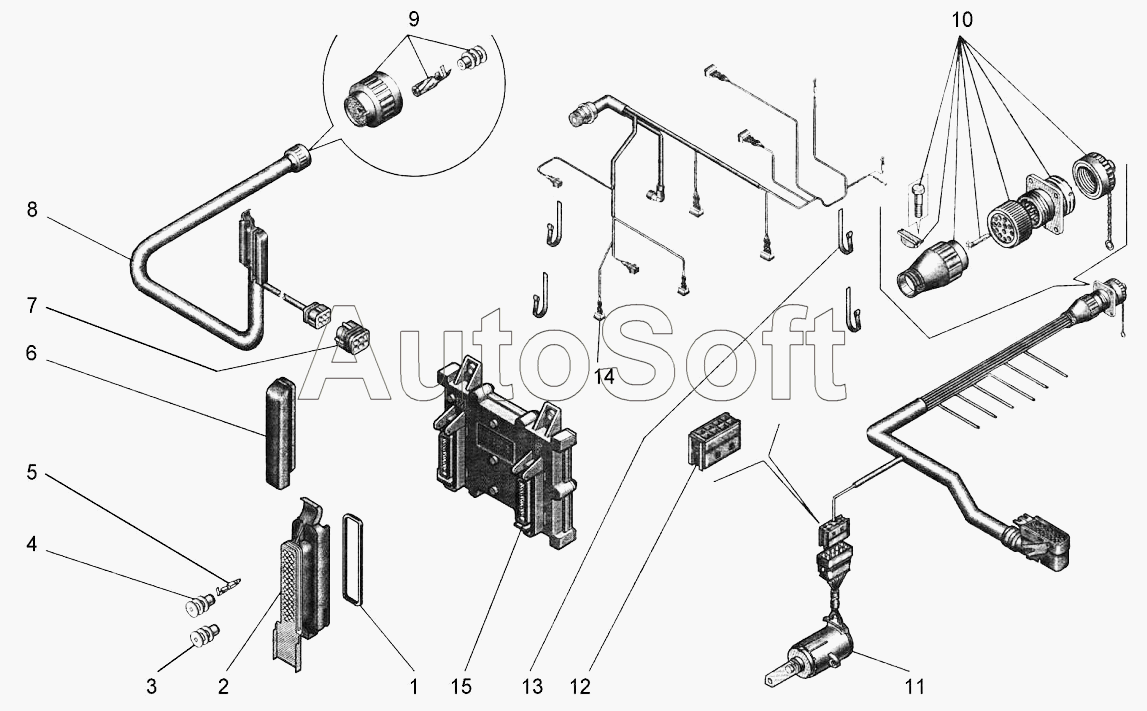 9
10
8
7
6
5
4
3
2
1
15
13
12
11
14
AutoSoft