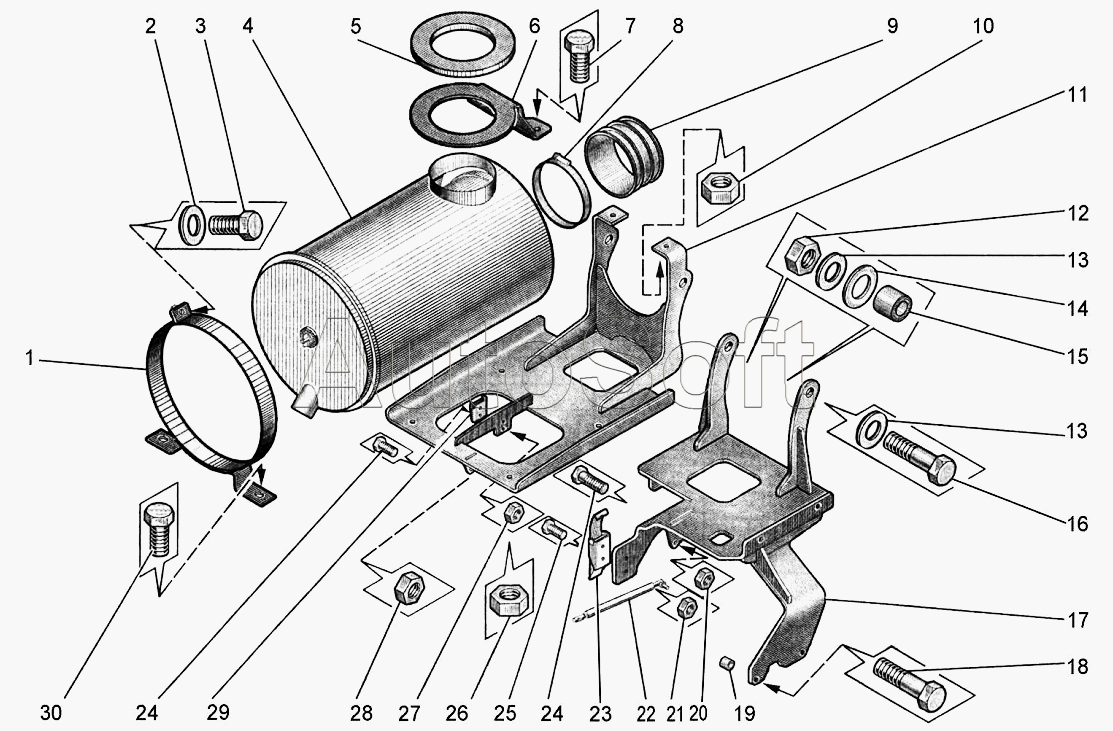 2 3 4 5 6 7 8 9 10 11

12
13
14
15
13
16
17
18

1

Autosoft

30 24 29 28 27 26 25 24 23 22 21 20 19