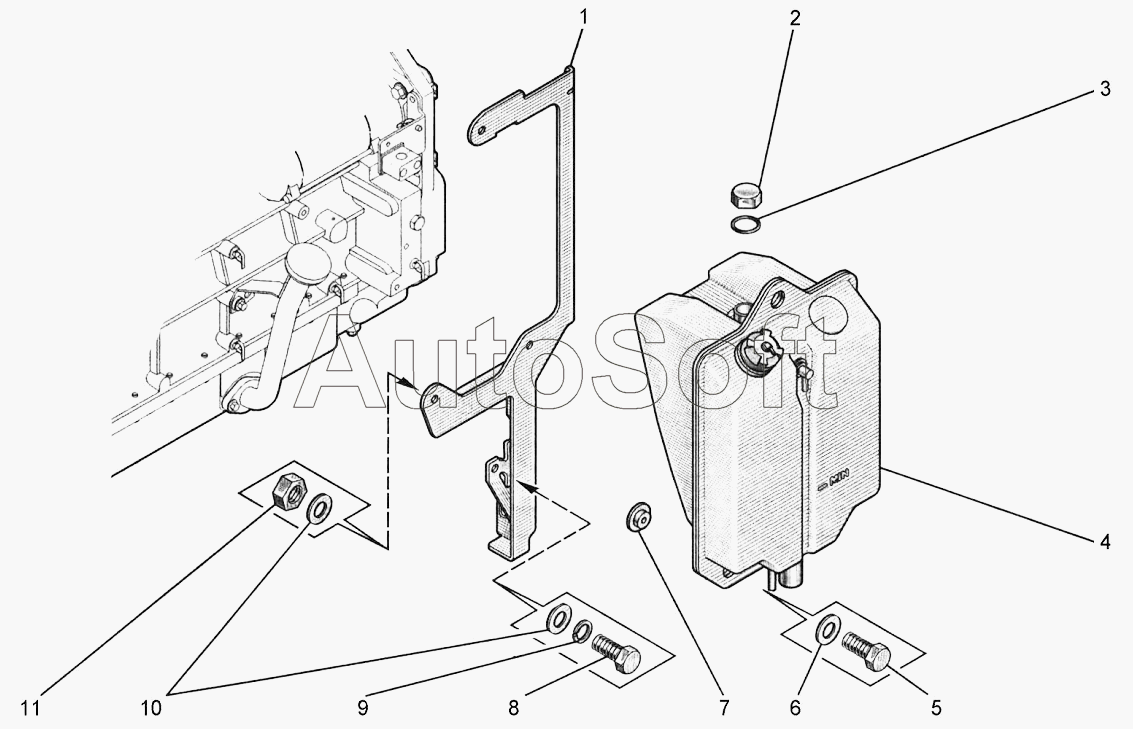 1
2
3
AutoSoft
MIN
4
11
10
9
8
7
6
5