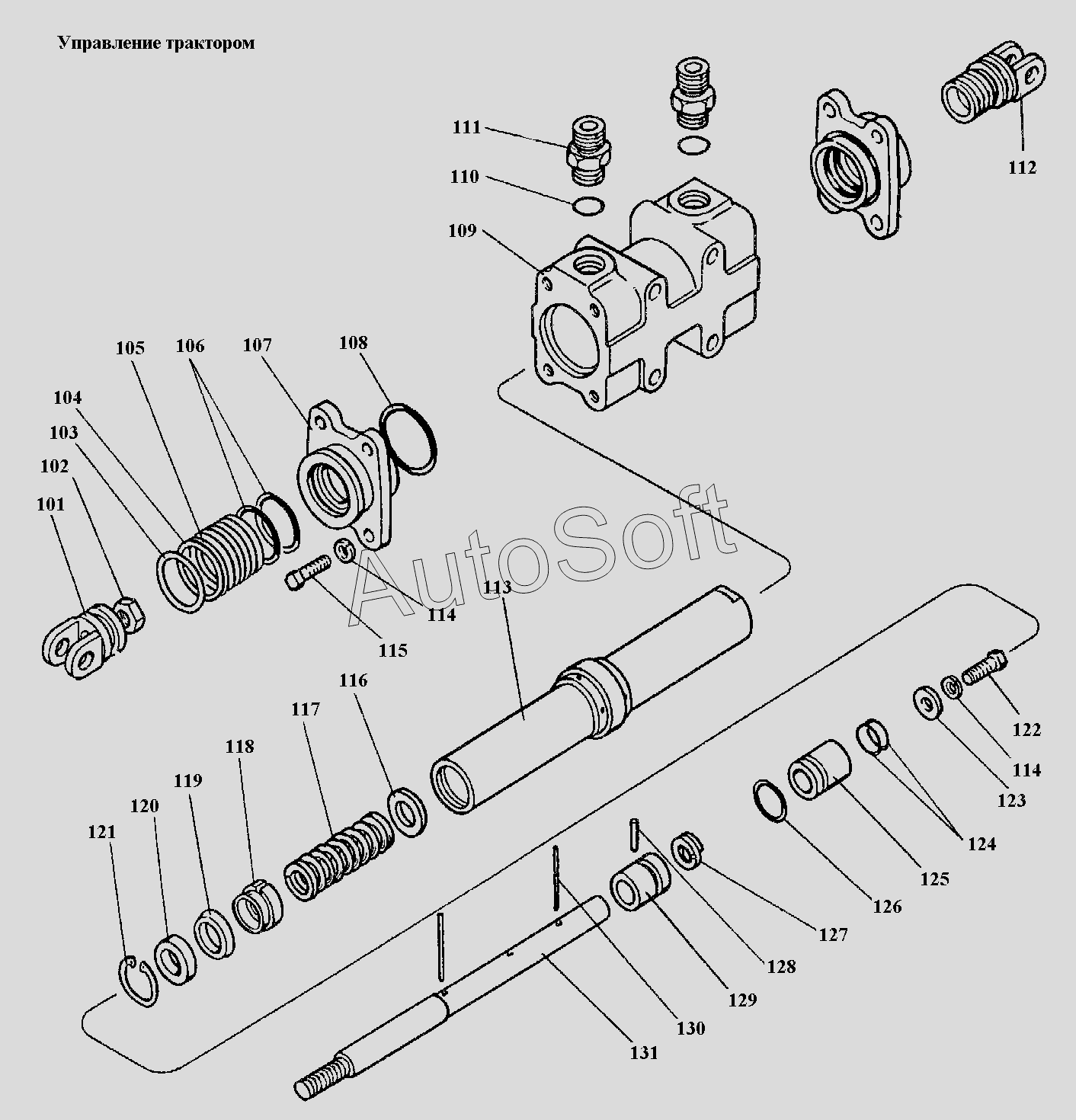 Управление трактором

111
110
109
112
105
106
107
108
104
103
102
101
AutoSoft
113
114
115
116
117
118
119
120
121
122
114
123
124
125
126
127
128
129
130
131