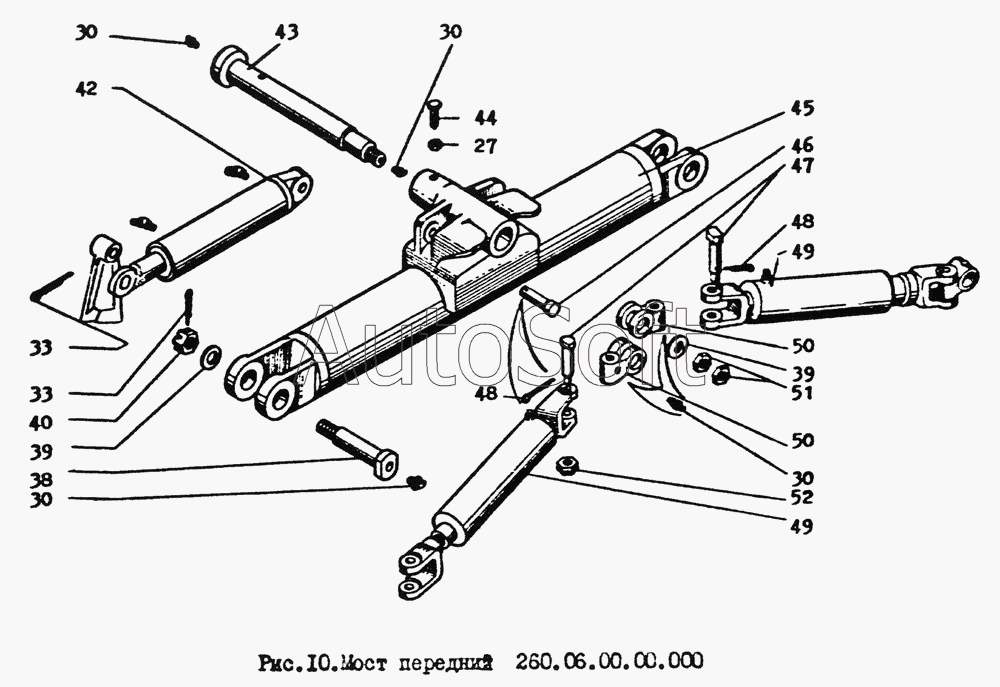 30
43
30
42
44
27
45
46
47
48
49
33
33
40
39
38
30
48
50
39
51
50
30
52
49
AutoSoft
Рис.10.Мост передний 260.06.00.00.000