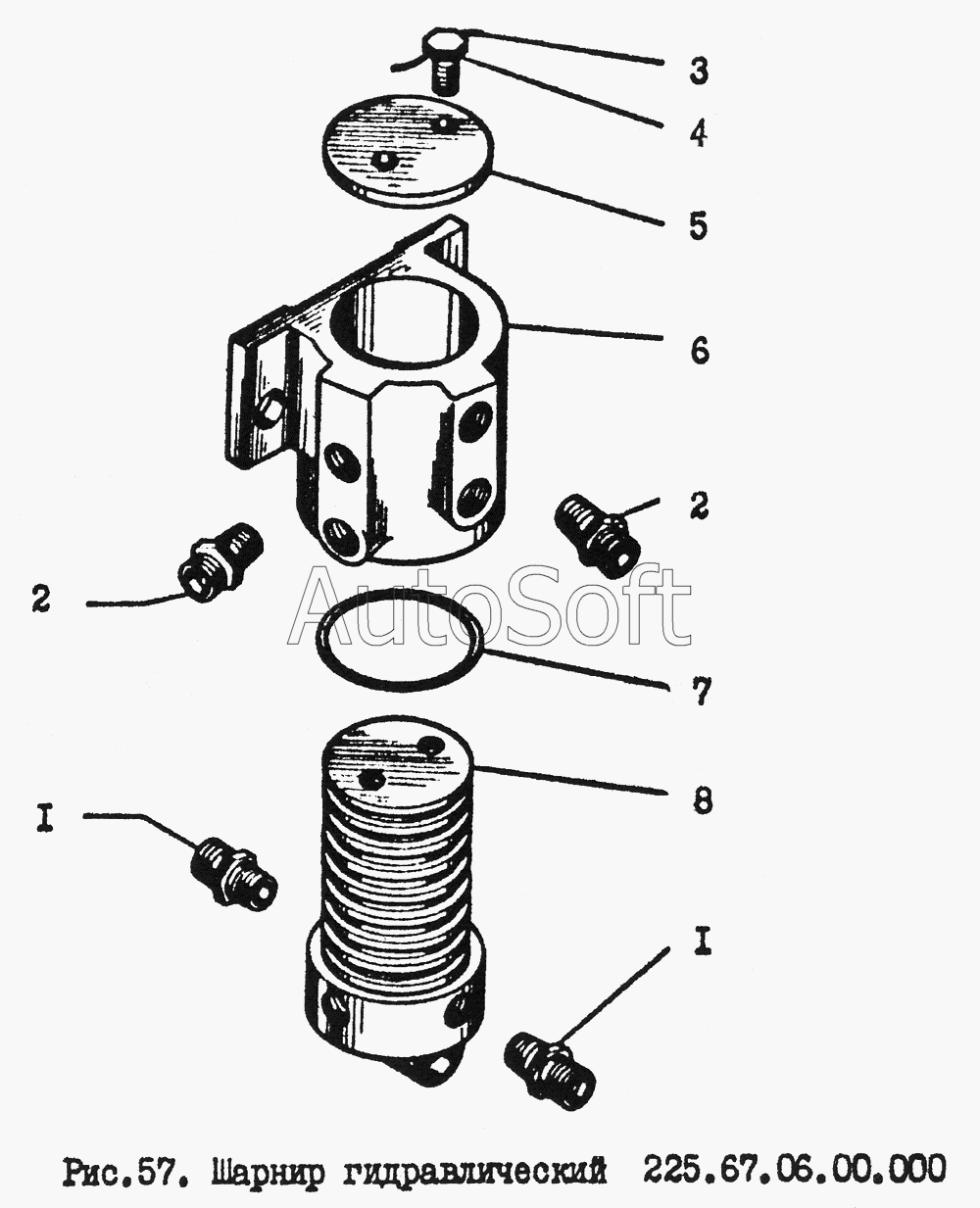 3
4
5
6
2
2
AutoSoft
7
8
I
I

Рис.57. Шарнир гидравлический 225.67.06.00.000