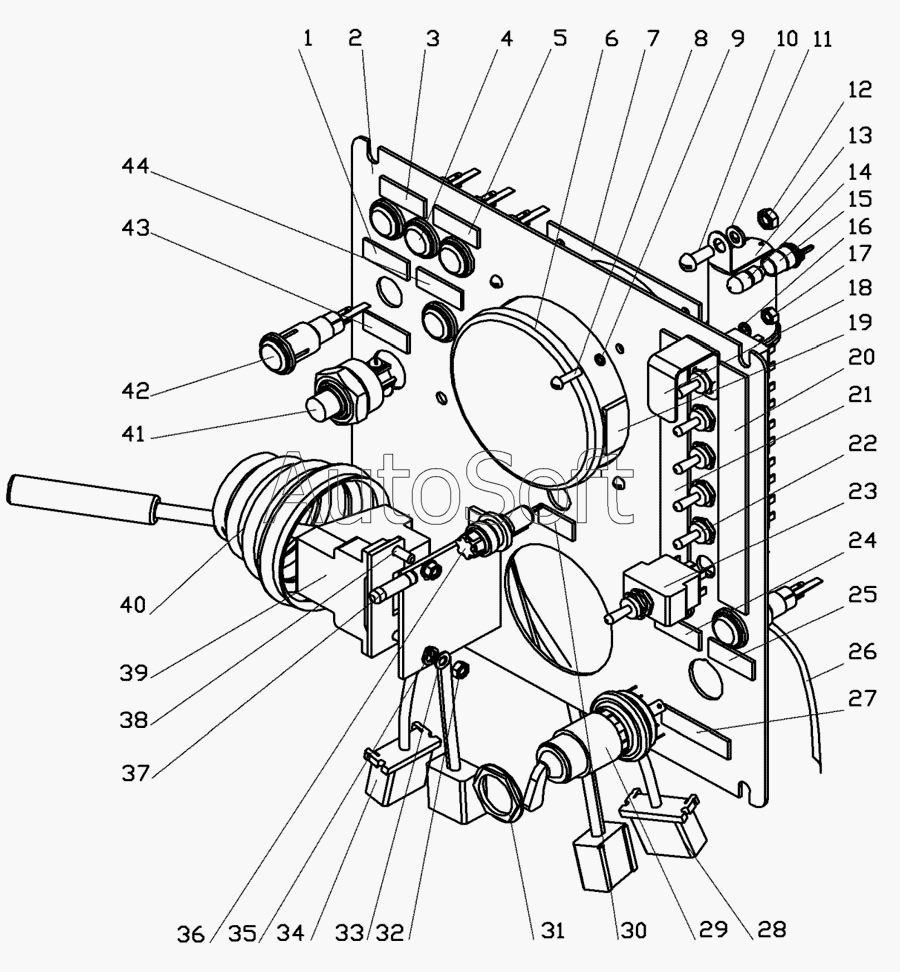 1 2 3 4 5 6 7 8 9 10 11
12
13
14
15
16
17
18
19
20
21
22
23
24
25
26
27
44
43
42
41
40
39
38
37
36 35 34 33 32 31 30 29 28
AutoSoft