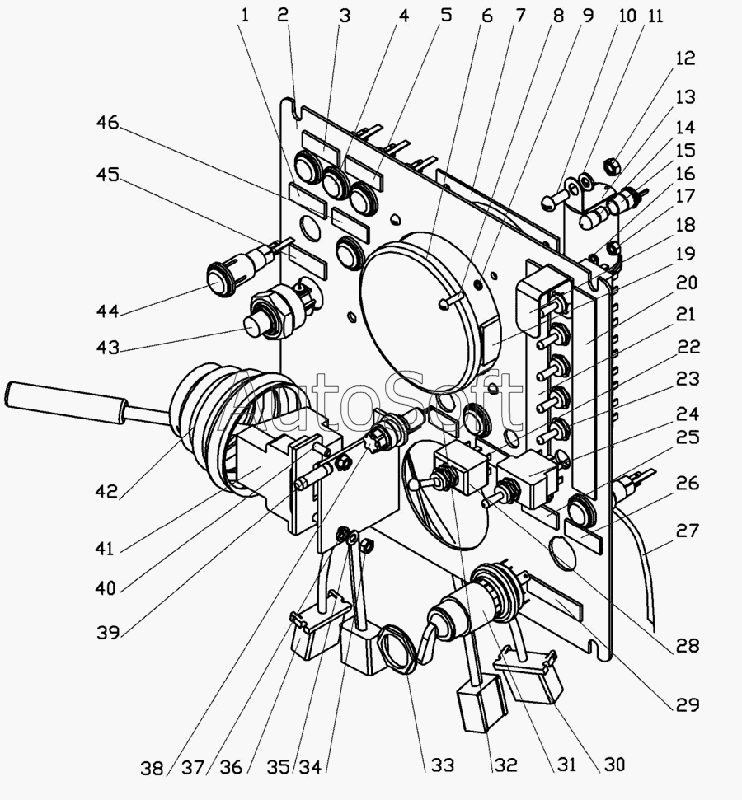 1 2 3 4 5 6 7 8 9 10 11
12
13
14
15
16
17
18
19
20
21
22
23
24
25
26
27
28
29
46
45
44
43
42
41
40
39
38 37 36 35 34 33 32 31 30
AutoSoft