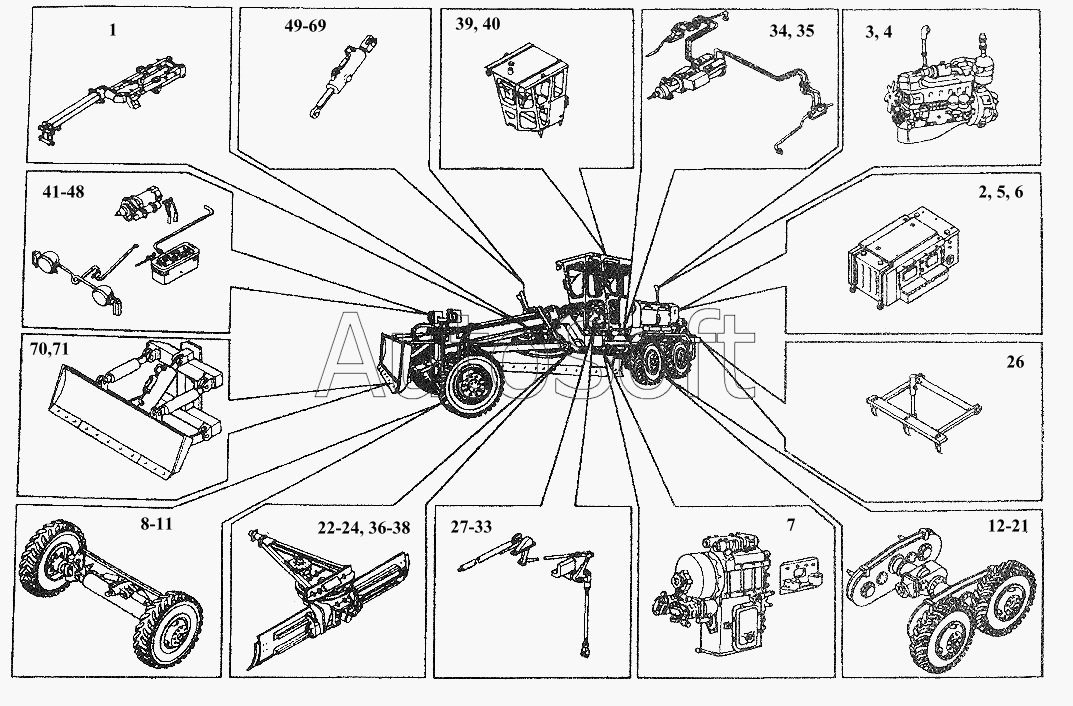 1

49-69

39, 40

34, 35

3, 4

41-48

2, 5, 6

70,71

26

AutoSoft

8-11

22-24, 36-38

27-33

7

12-21