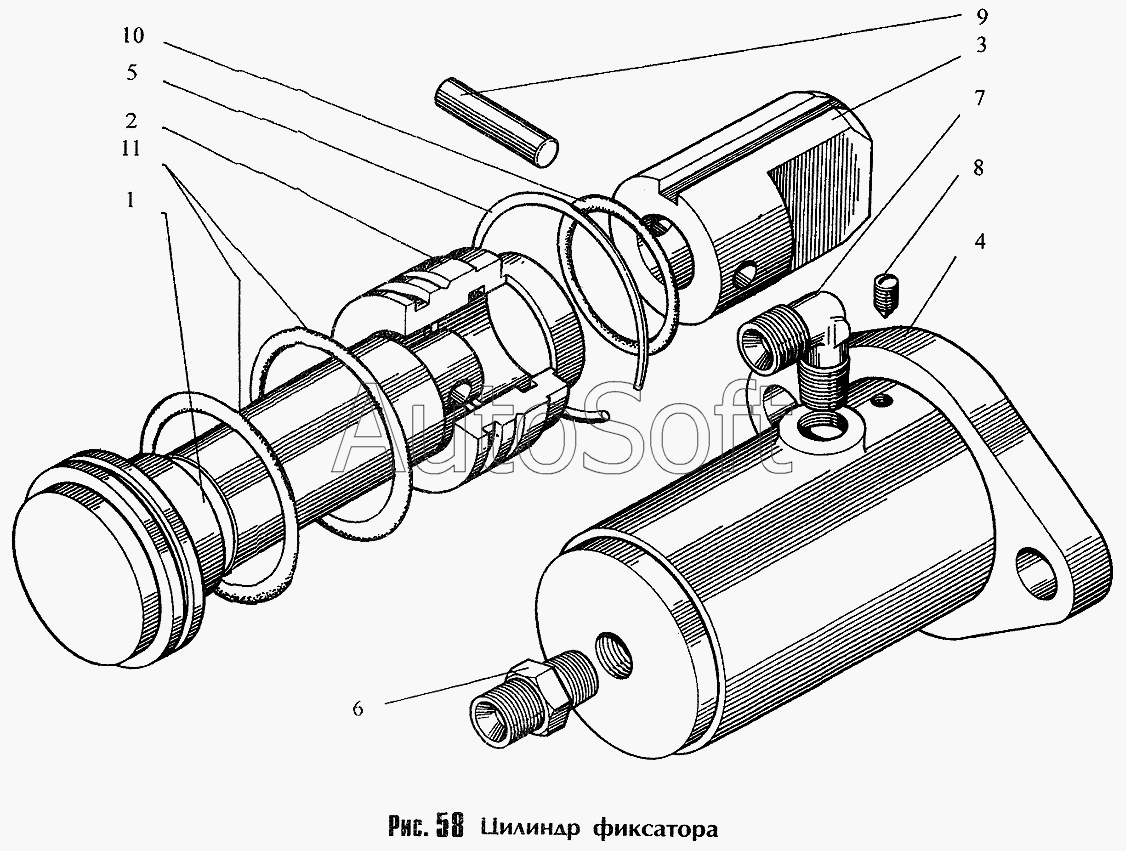 10
5
2
11
1
9
3
7
8
4
6
AutoSoft
Рис. 58 Цилиндр фиксатора